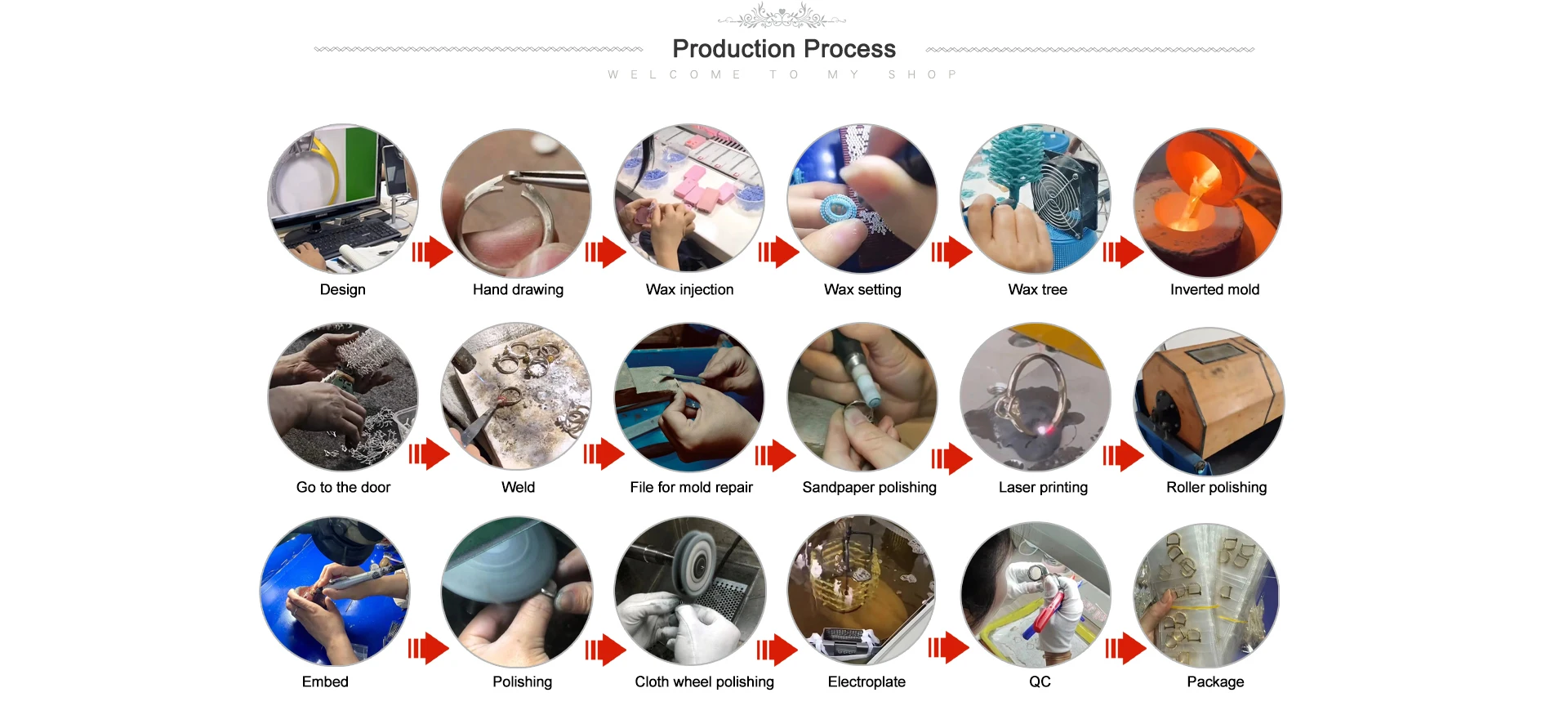 Production Process
WELCOME TO MY SHOP

Design
Hand drawing
Wax injection
Wax setting
Wax tree
Inverted mold

Go to the door
Weld
File for mold repair
Sandpaper polishing
Laser printing
Roller polishing

Embed
Polishing
Cloth wheel polishing
Electroplate
QC
Package