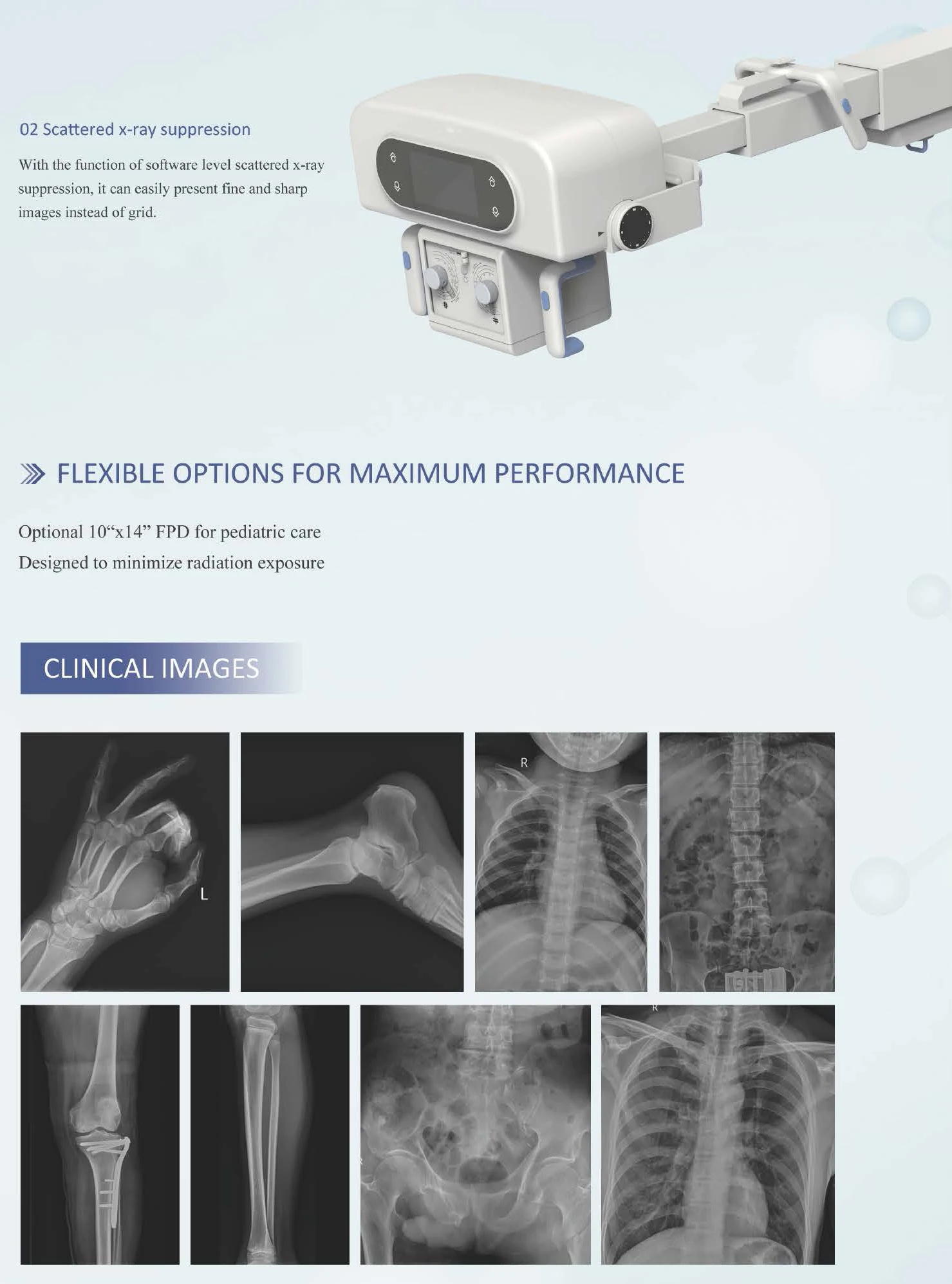 02 Scattered x-ray suppression

With the function of software level scattered x-ray suppression, it can easily present fine and sharp images instead of grid.

FLEXIBLE OPTIONS FOR MAXIMUM PERFORMANCE

Optional 10“x14” FPD for pediatric care
Designed to minimize radiation exposure

CLINICAL IMAGES

L

R

R