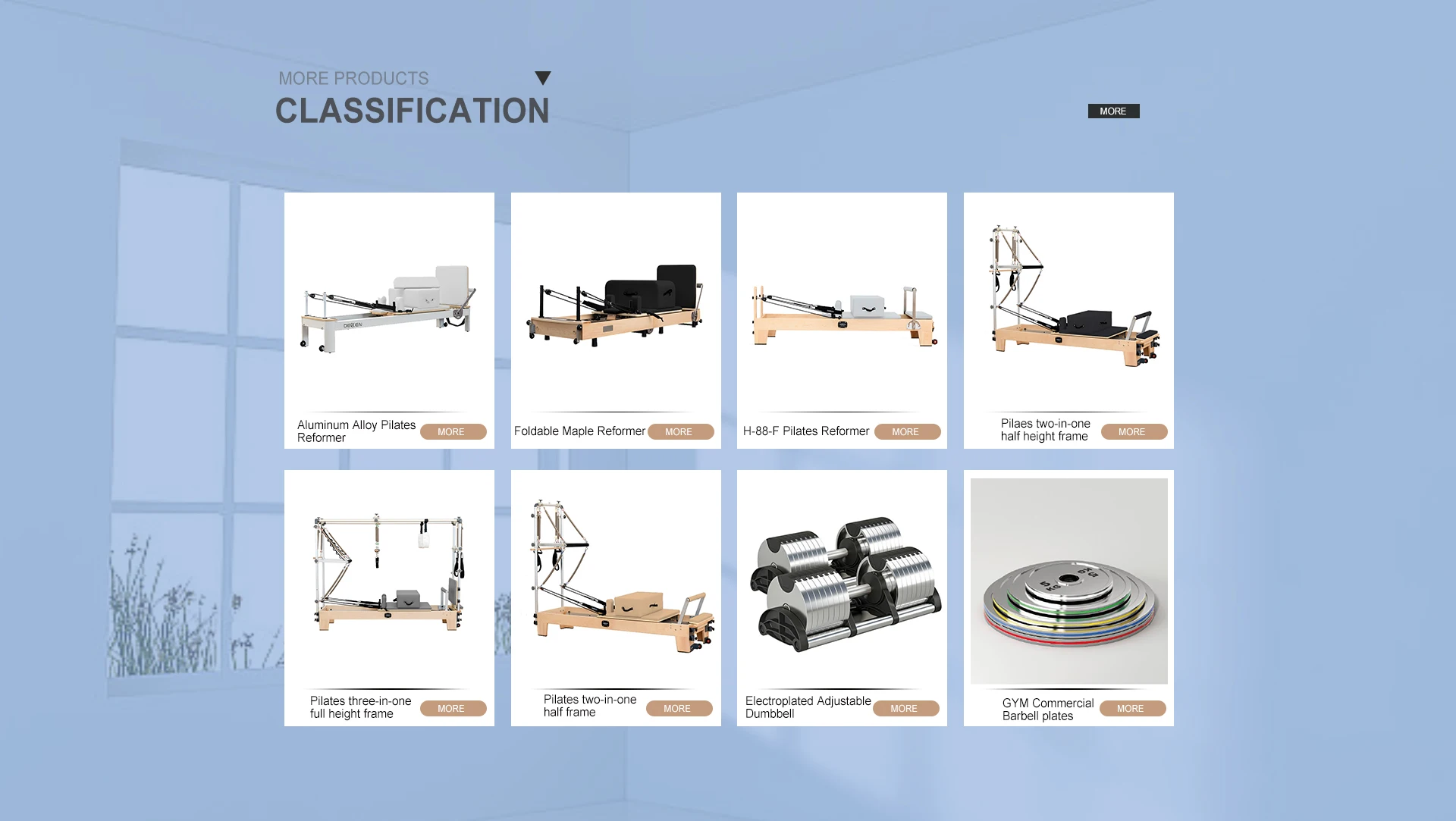 MORE PRODUCTS
CLASSIFICATION

MORE

DEKEN

Aluminum Alloy Pilates Reformer
MORE

Foldable Maple Reformer
MORE

H-88-F Pilates Reformer
MORE

Pilaes two-in-one half height frame
MORE

Pilates three-in-one full height frame
MORE

Pilates two-in-one half frame
MORE

Electroplated Adjustable Dumbbell
MORE

GYM Commercial Barbell plates
MORE