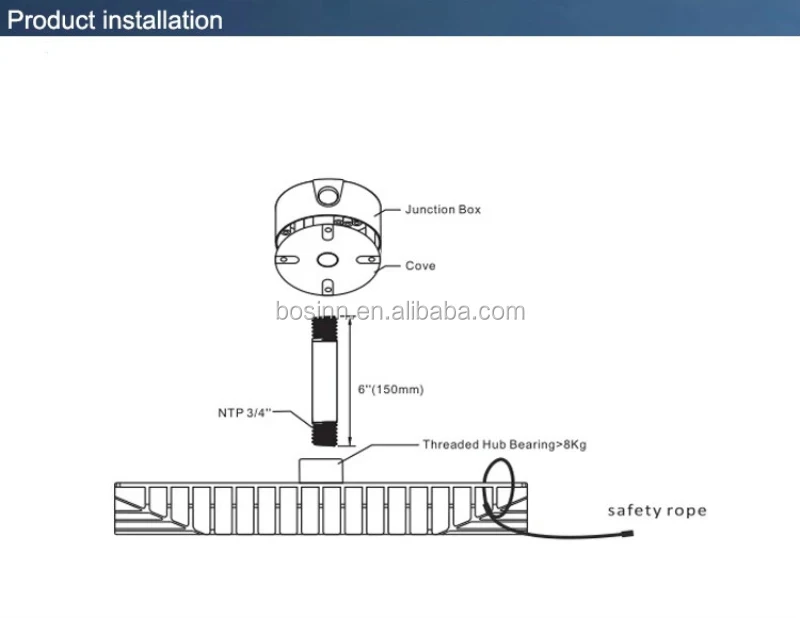 Product installation

Junction Box

Cove

bosinn.en.alibaba.com

6''(150mm)

NTP 3/4''

Threaded Hub Bearing>8Kg

safety rope