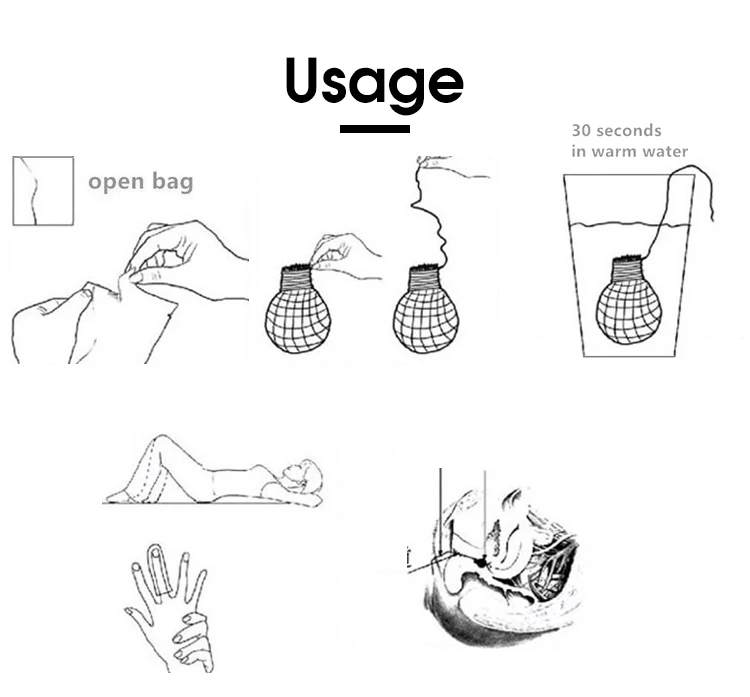 Usage

open bag

30 seconds
in warm water