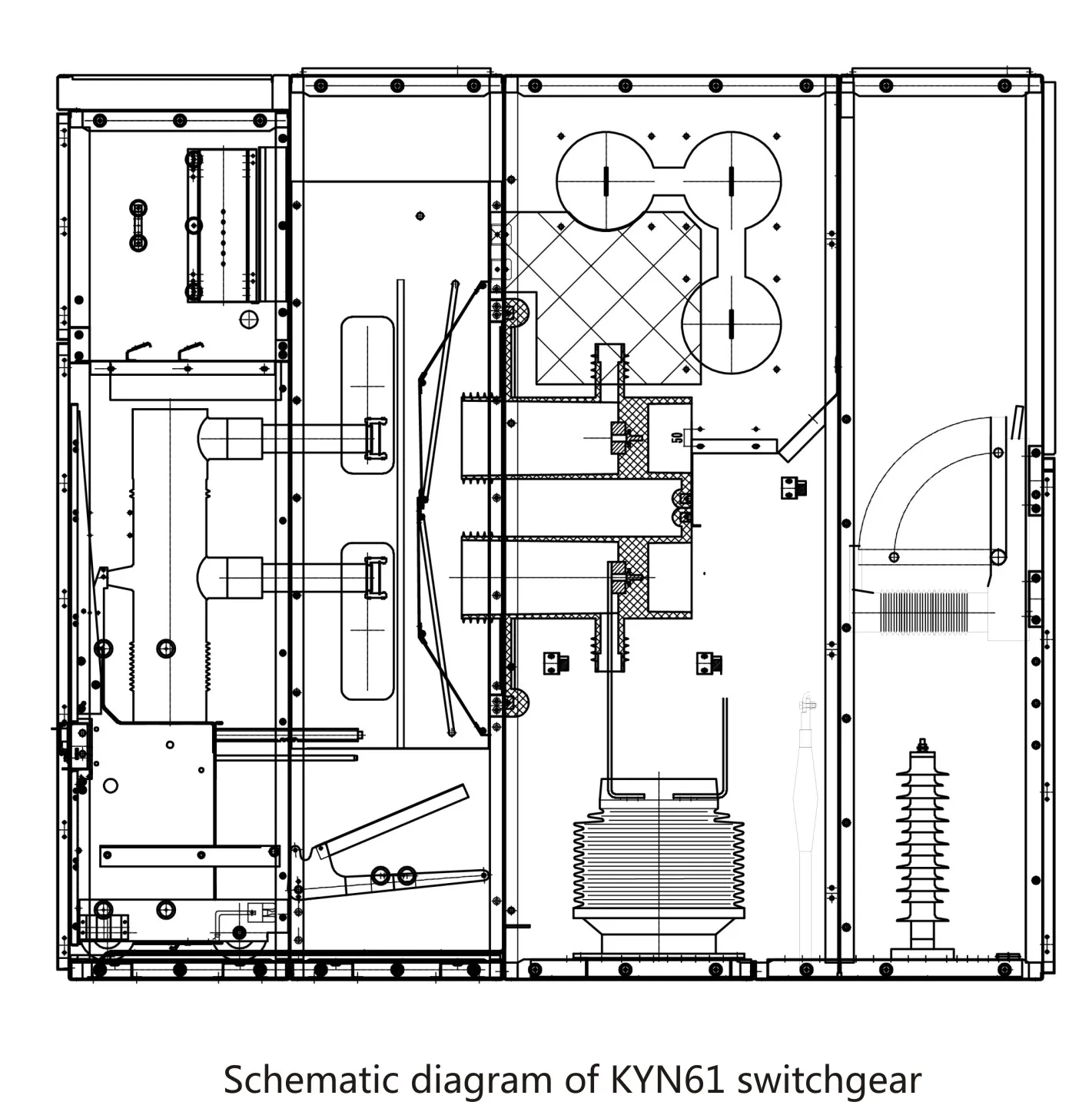 50

Schematic diagram of KYN61 switchgear