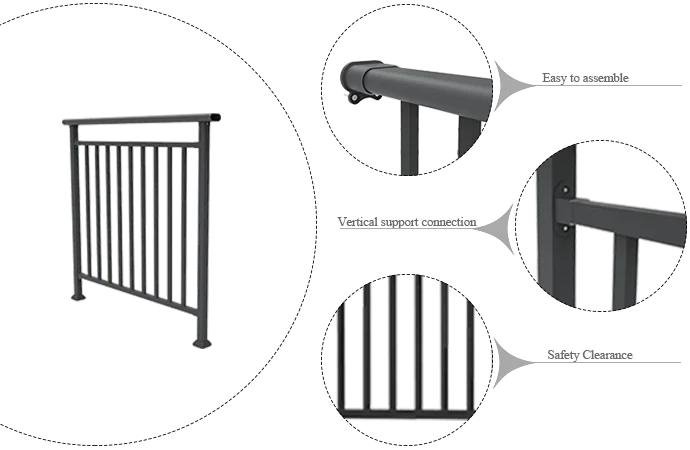 Easy to assemble

Vertical support connection

Safety Clearance