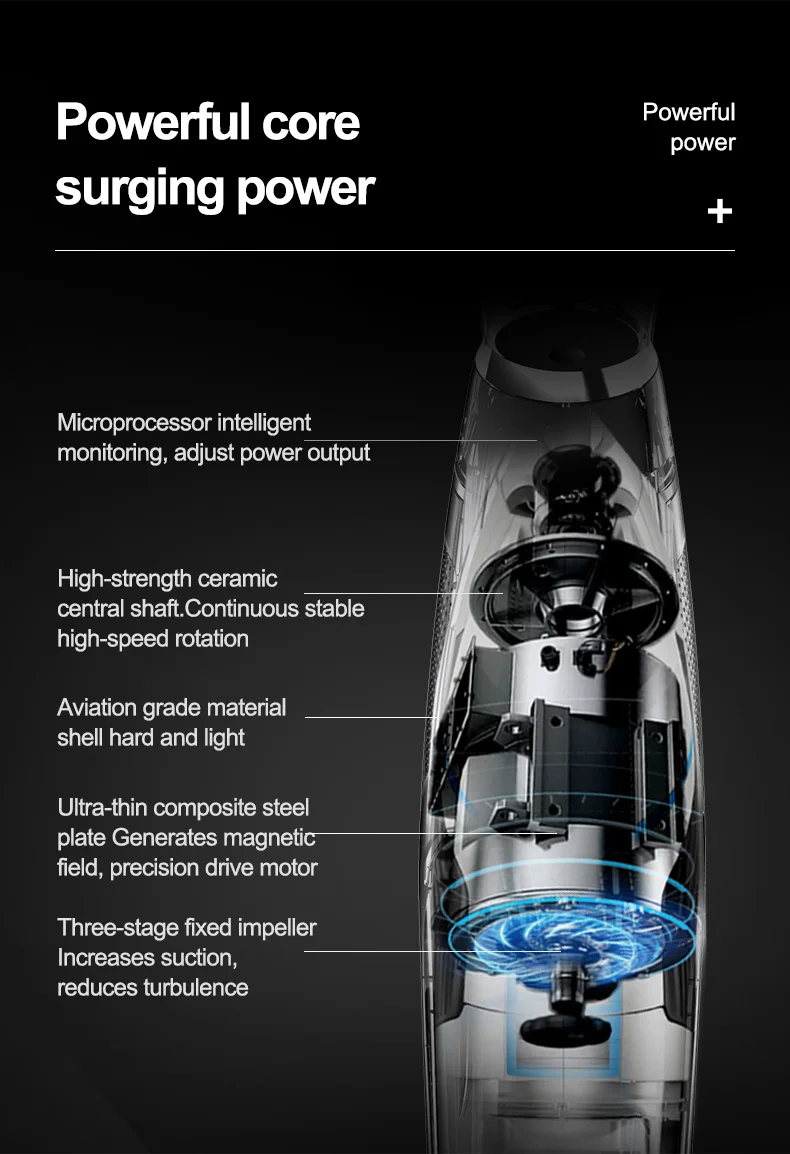 Powerful core surging power

Powerful power

+

Microprocessor intelligent monitoring, adjust power output

High-strength ceramic central shaft.Continuous stable high-speed rotation

Aviation grade material shell hard and light

Ultra-thin composite steel plate Generates magnetic field, precision drive motor

Three-stage fixed impeller Increases suction, reduces turbulence