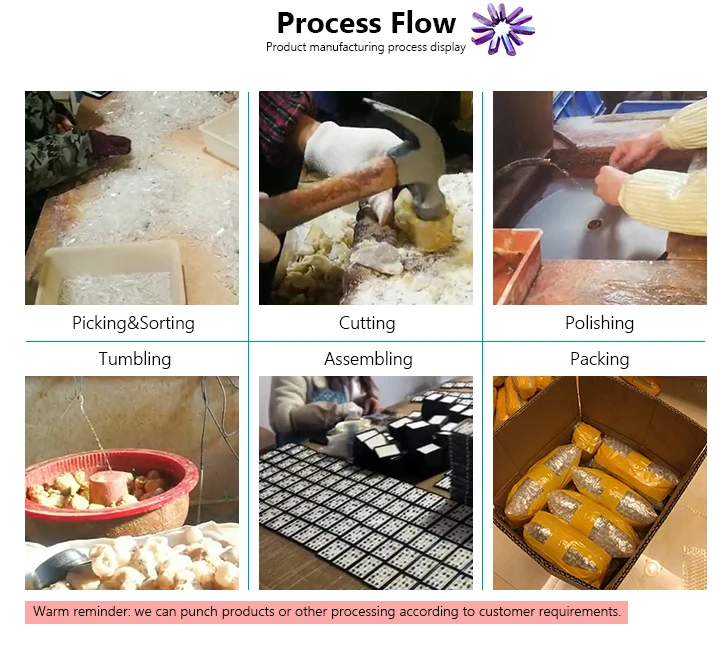 Process Flow
Product manufacturing process display

Picking&Sorting

Cutting

Polishing

Tumbling

Assembling

Packing

Warm reminder: we can punch products or other processing according to customer requirements.