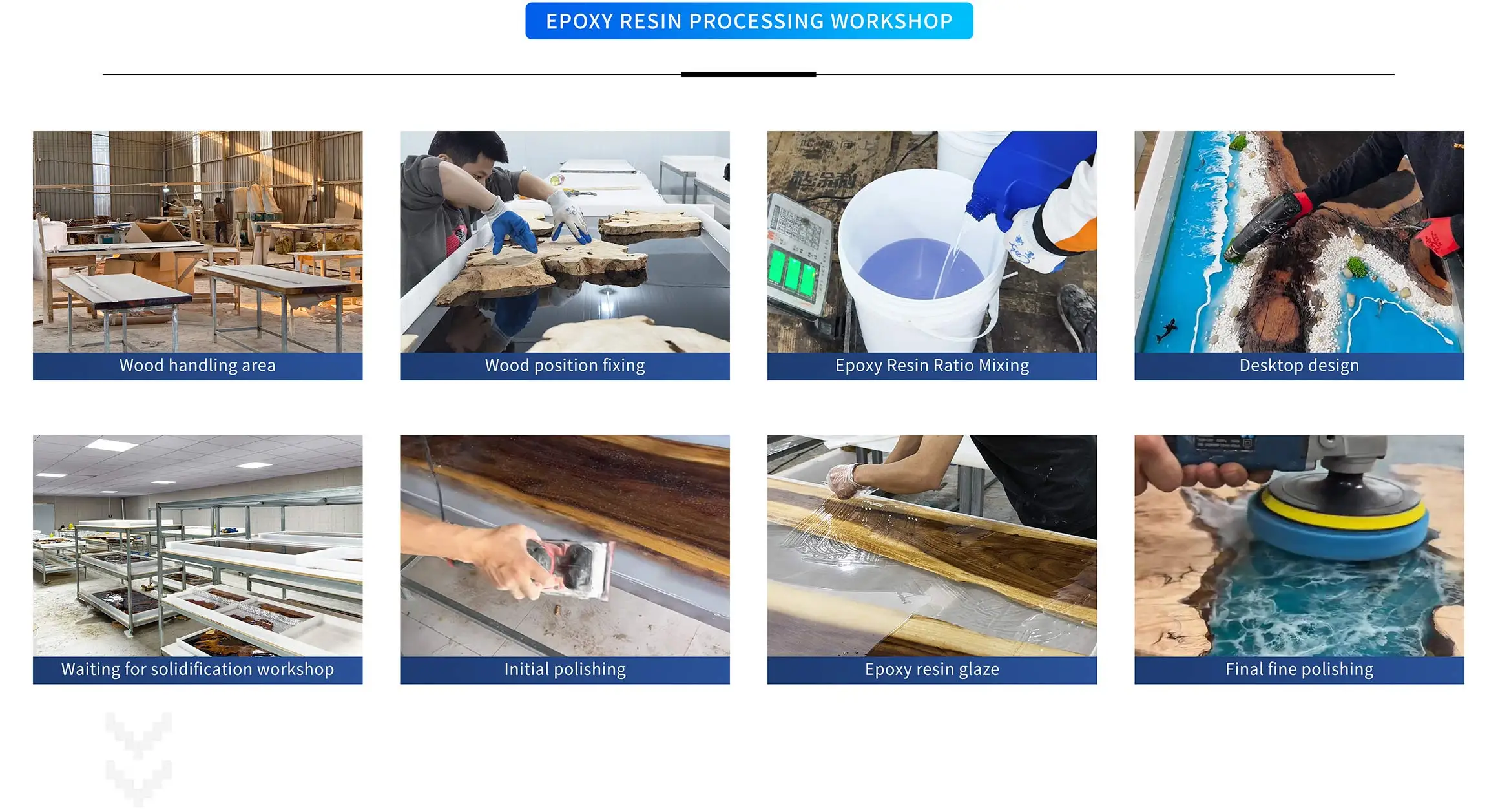 EPOXY RESIN PROCESSING WORKSHOP

Wood handling area

Wood position fixing

Epoxy Resin Ratio Mixing

Desktop design

Waiting for solidification workshop

Initial polishing

Epoxy resin glaze

Final fine polishing