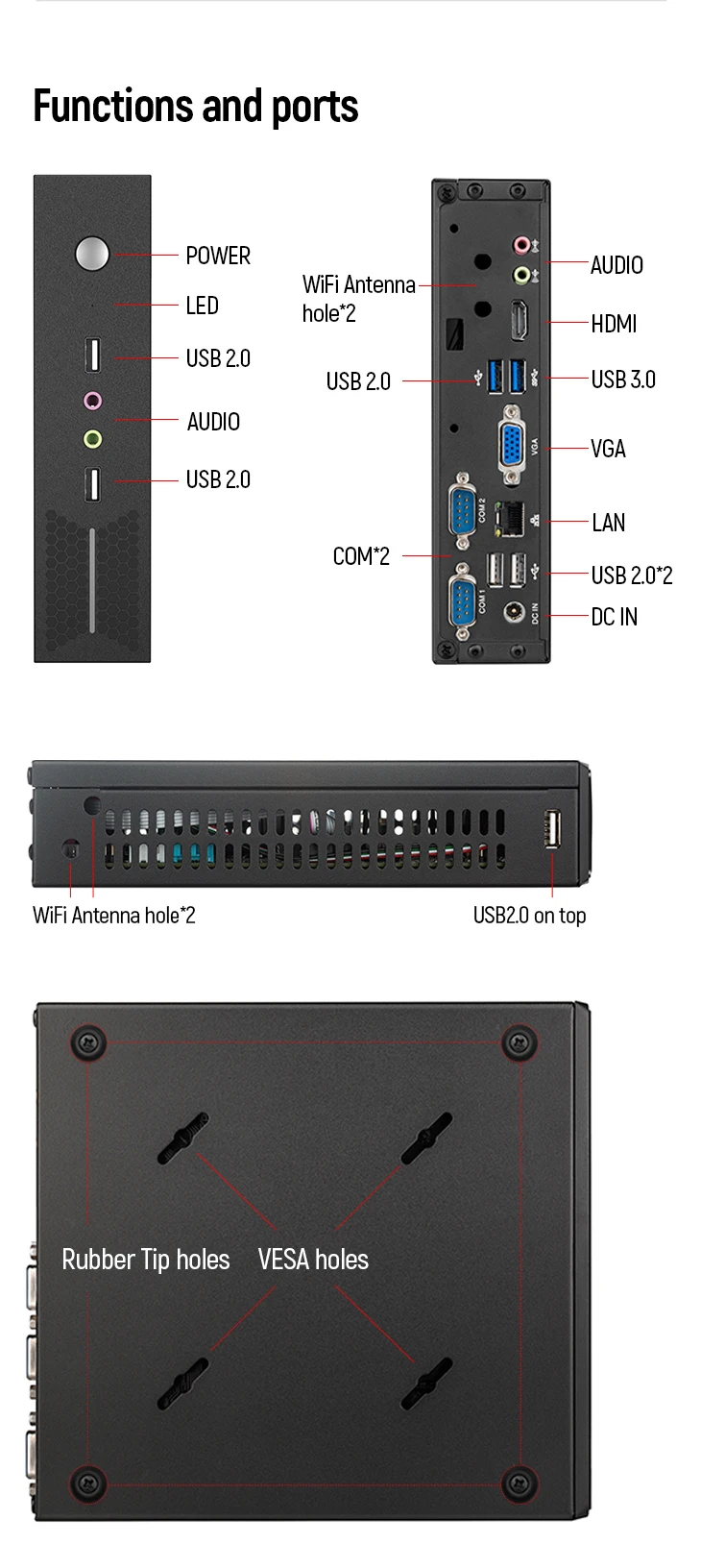 Functions and ports

POWER
LED
USB 2.0
AUDIO
USB 2.0

WiFi Antenna hole*2
USB 2.0
COM*2
AUDIO
HDMI
USB 3.0
VGA
LAN
USB 2.0*2
DC IN
VGA
COM 2
COM 1
DC IN

WiFi Antenna hole*2
USB2.0 on top

Rubber Tip holes
VESA holes