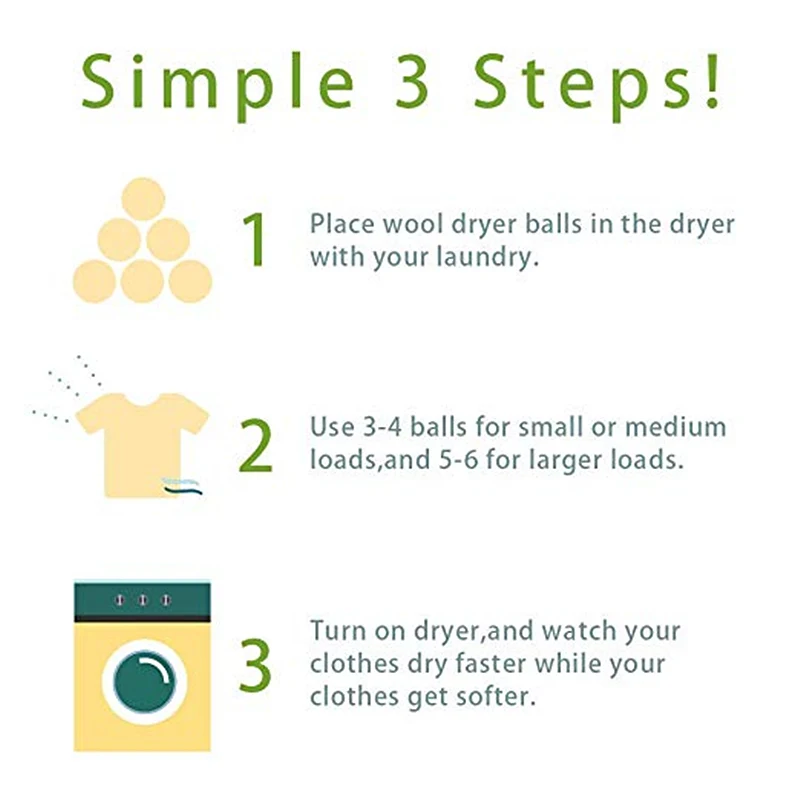 Simple 3 Steps!

1

Place wool dryer balls in the dryer with your laundry.

2

Use 3-4 balls for small or medium loads,and 5-6 for larger loads.

3

Turn on dryer,and watch your clothes dry faster while your clothes get softer.