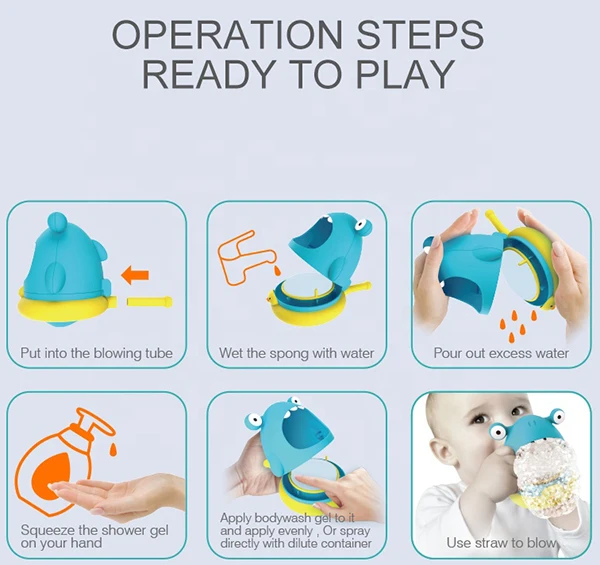 OPERATION STEPS
READY TO PLAY

Put into the blowing tube

Wet the spong with water

Pour out excess water

Squeeze the shower gel on your hand

Apply bodywash gel to it and apply evenly , Or spray directly with dilute container

Use straw to blow