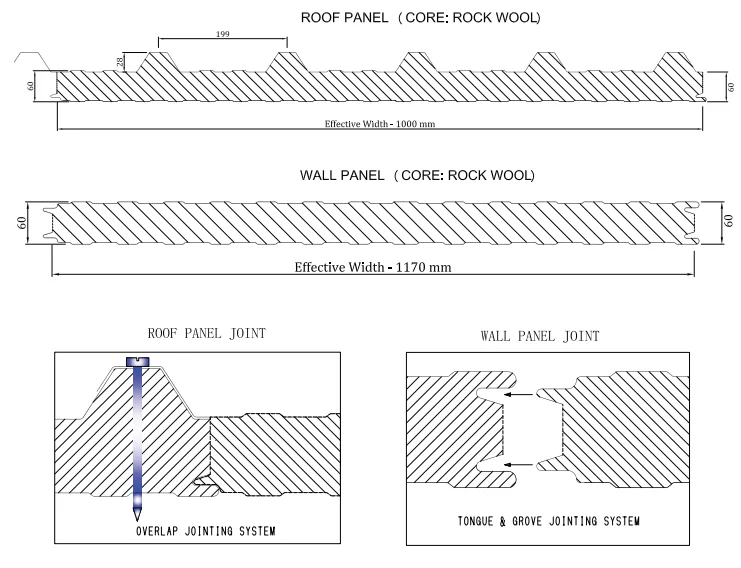 ROOF PANEL ( CORE: ROCK WOOL)

199

28

60

60

Effective Width - 1000 mm

WALL PANEL ( CORE: ROCK WOOL)

60

60

Effective Width - 1170 mm

ROOF PANEL JOINT

OVERLAP JOINTING SYSTEM

WALL PANEL JOINT

TONGUE & GROVE JOINTING SYSTEM