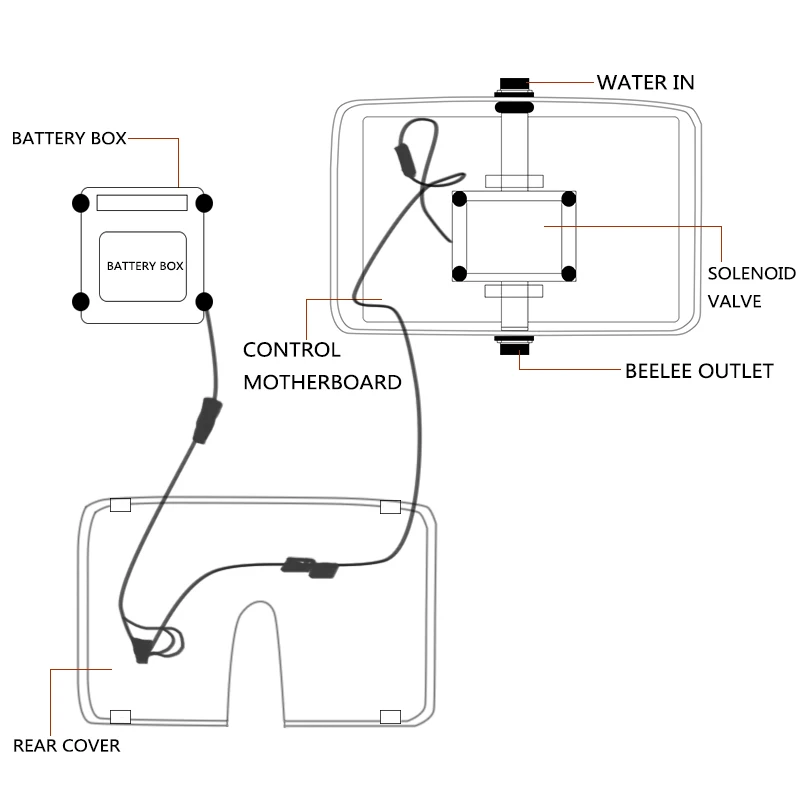 WATER IN

BATTERY BOX

BATTERY BOX

SOLENOID VALVE

CONTROL MOTHERBOARD

BEELEE OUTLET

REAR COVER