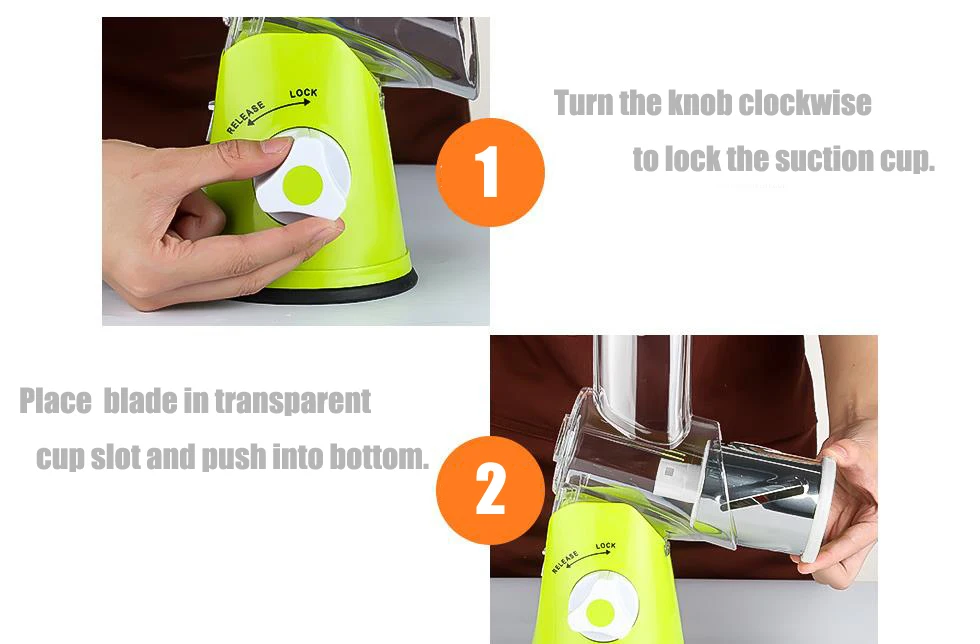 RELEASE LOCK

1

Turn the knob clockwise to lock the suction cup.

Place blade in transparent cup slot and push into bottom.

2

RELEASE LOCK