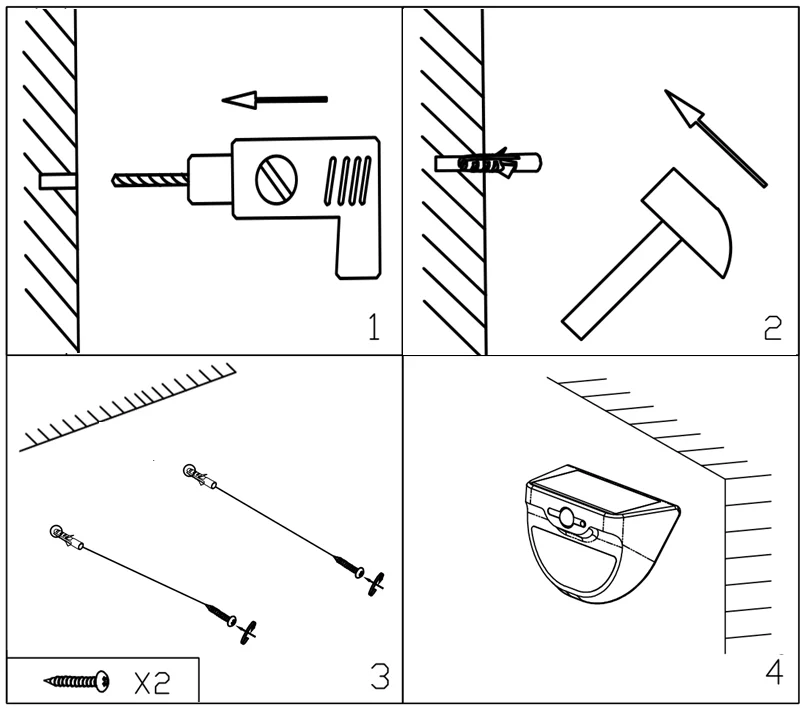 1

2

X2

3

4