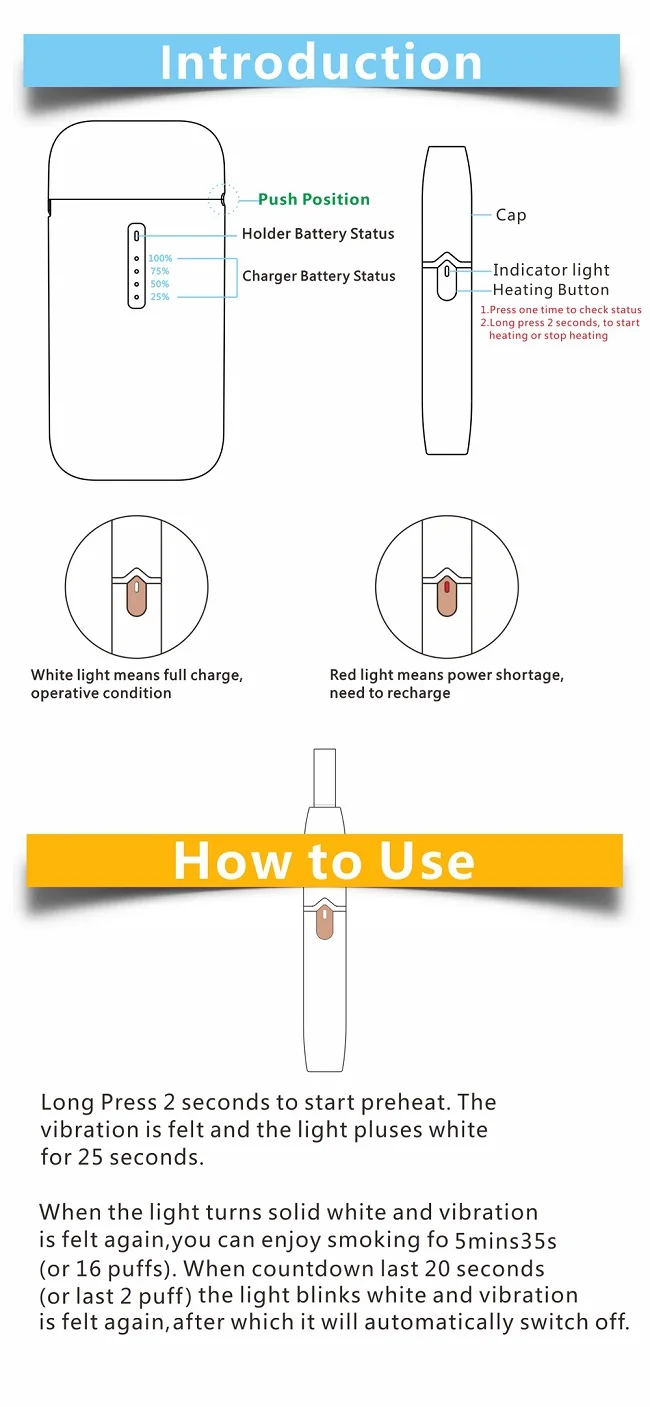 Introduction

Push Position

Holder Battery Status

100%
75%
50%
25%

Charger Battery Status

Cap

Indicator light

Heating Button

1.Press one time to check status
2.Long press 2 seconds, to start heating or stop heating

White light means full charge, operative condition

Red light means power shortage, need to recharge

How to Use

Long Press 2 seconds to start preheat. The vibration is felt and the light pluses white for 25 seconds.

When the light turns solid white and vibration is felt again,you can enjoy smoking fo 5mins35s (or 16 puffs). When countdown last 20 seconds (or last 2 puff) the light blinks white and vibration is felt again,after which it will automatically switch off.