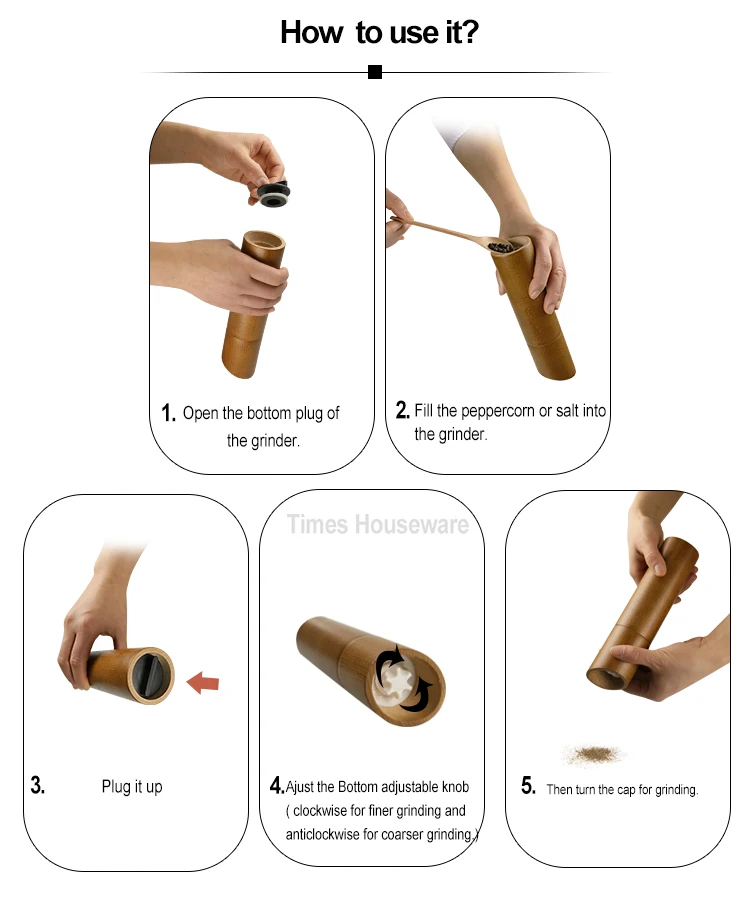 How to use it?

1. Open the bottom plug of the grinder.

2. Fill the peppercorn or salt into the grinder.

Times Houseware

3. Plug it up

4. Ajust the Bottom adjustable knob ( clockwise for finer grinding and anticlockwise for coarser grinding.)

5. Then turn the cap for grinding.