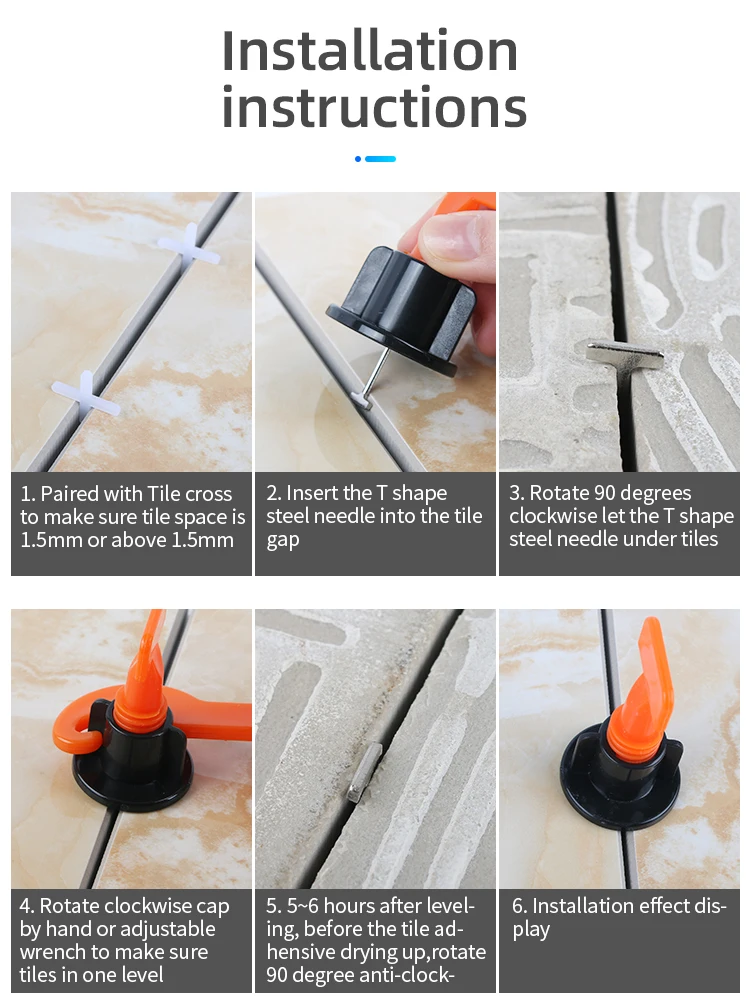 Installation instructions

1. Paired with Tile cross to make sure tile space is 1.5mm or above 1.5mm

2. Insert the T shape steel needle into the tile gap

3. Rotate 90 degrees clockwise let the T shape steel needle under tiles

4. Rotate clockwise cap by hand or adjustable wrench to make sure tiles in one level

5. 5~6 hours after leveling, before the tile adhensive drying up,rotate 90 degree anti-clock-

6. Installation effect display