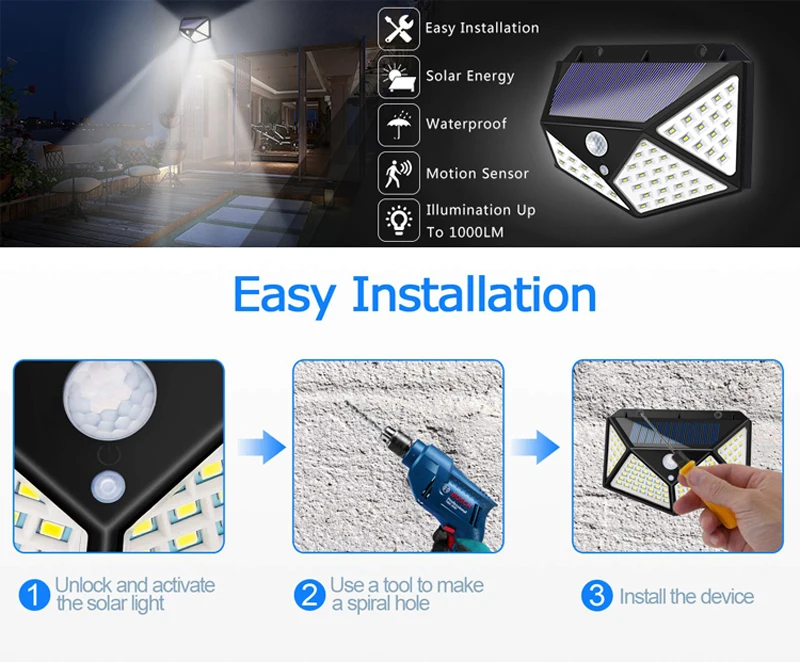 Easy Installation
Solar Energy
Waterproof
Motion Sensor
Illumination Up To 1000LM

Easy Installation

1 Unlock and activate the solar light

2 Use a tool to make a spiral hole

3 Install the device