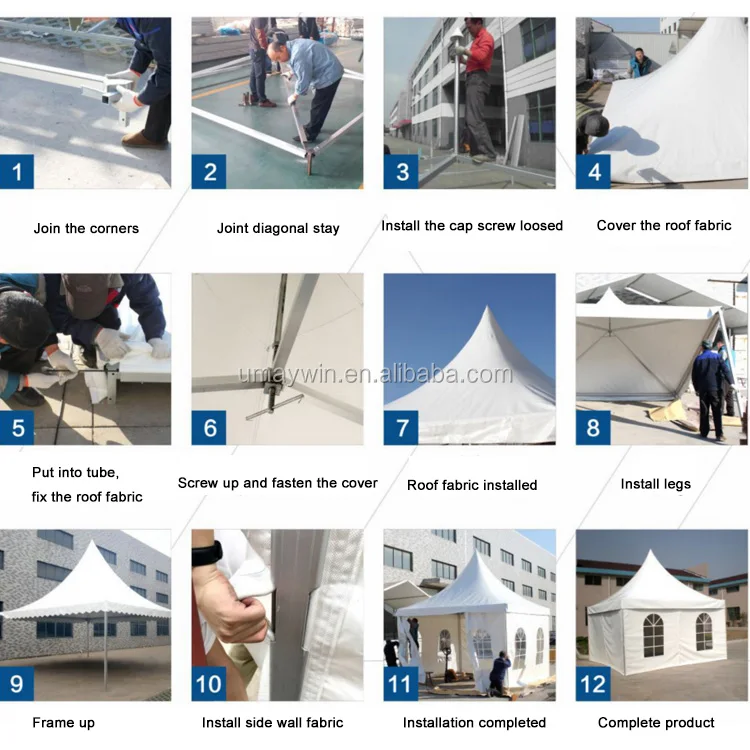 1
Join the corners

2
Joint diagonal stay

3
Install the cap screw loosed

4
Cover the roof fabric

5
Put into tube, fix the roof fabric

6
Screw up and fasten the cover

7
Roof fabric installed

8
Install legs

umaywin.en.alibaba.com

9
Frame up

10
Install side wall fabric

11
Installation completed

12
Complete product