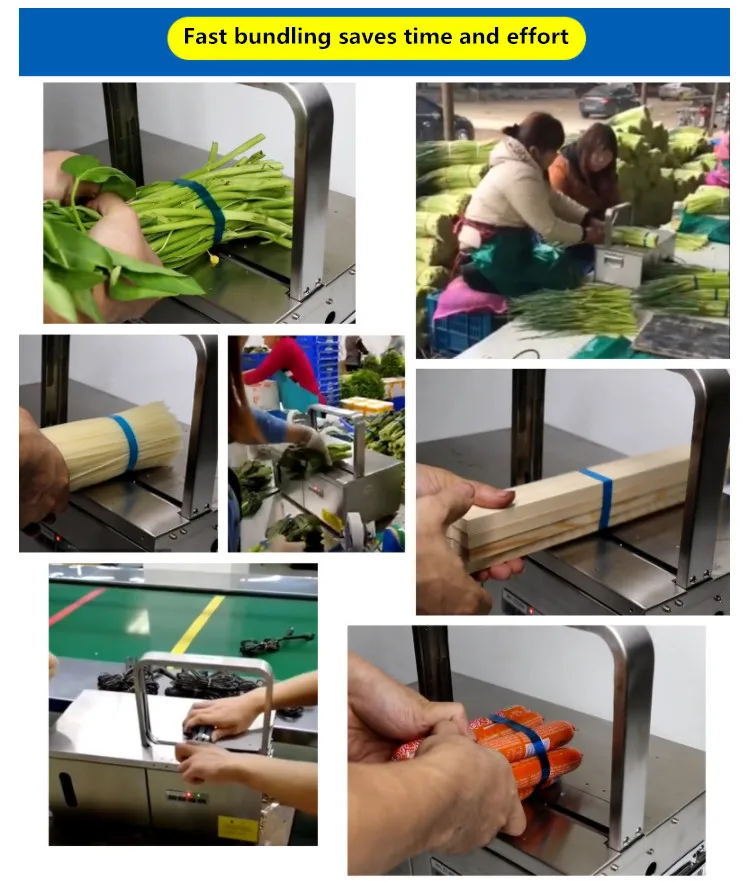 Fast bundling saves time and effort