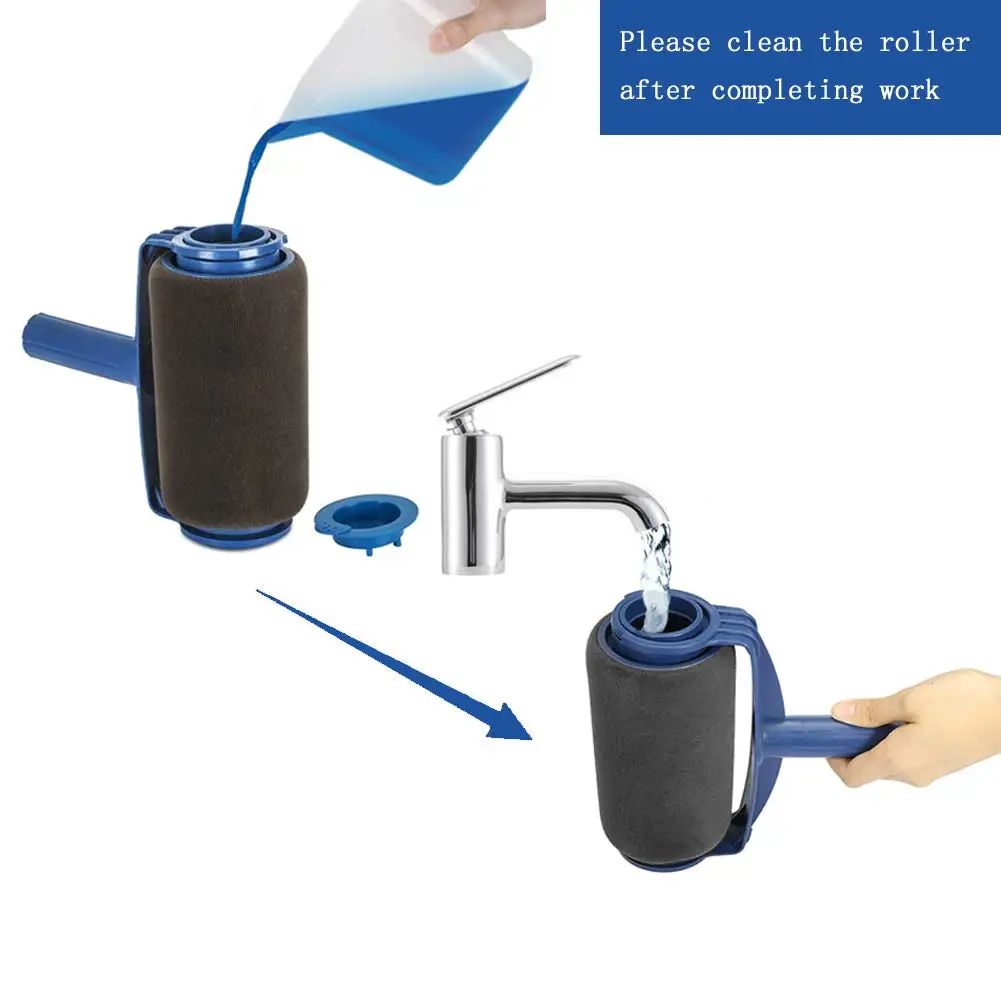 Please clean the roller after completing work