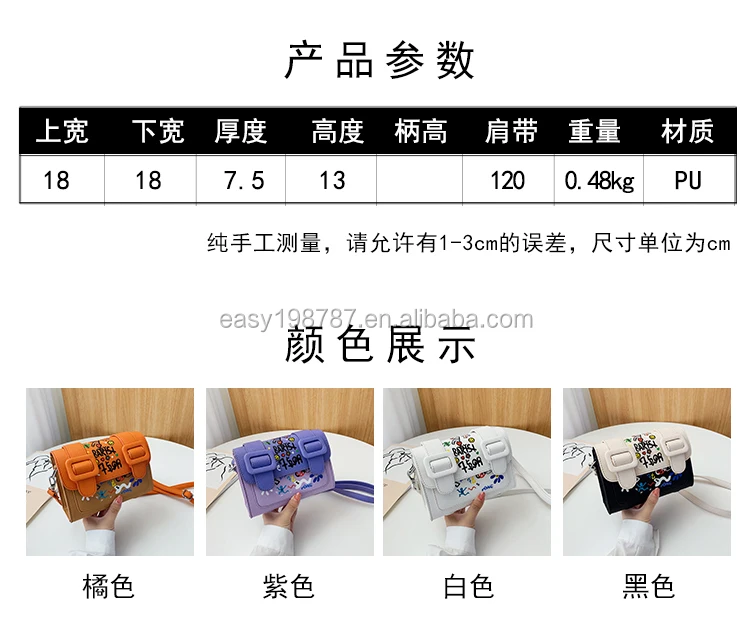 产品参数

| 上宽 | 下宽 | 厚度 | 高度 | 柄高 | 肩带 | 重量 | 材质 |
|---|---|---|---|---|---|---|---|
| 18 | 18 | 7.5 | 13 |  | 120 | 0.48kg | PU |

纯手工测量，请允许有1-3cm的误差，尺寸单位为cm

easy198787.en.alibaba.com

颜色展示

橘色

紫色

白色

黑色