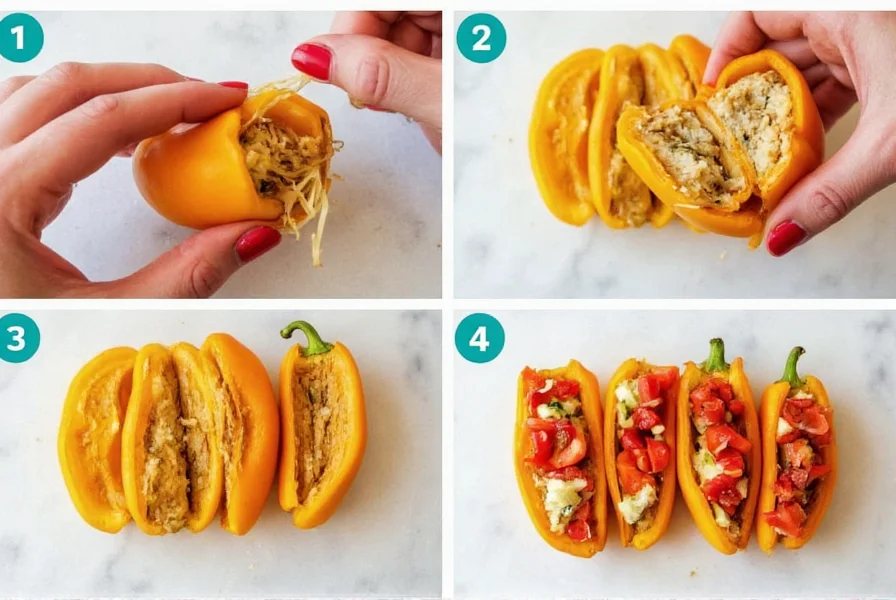 1

2

3

4