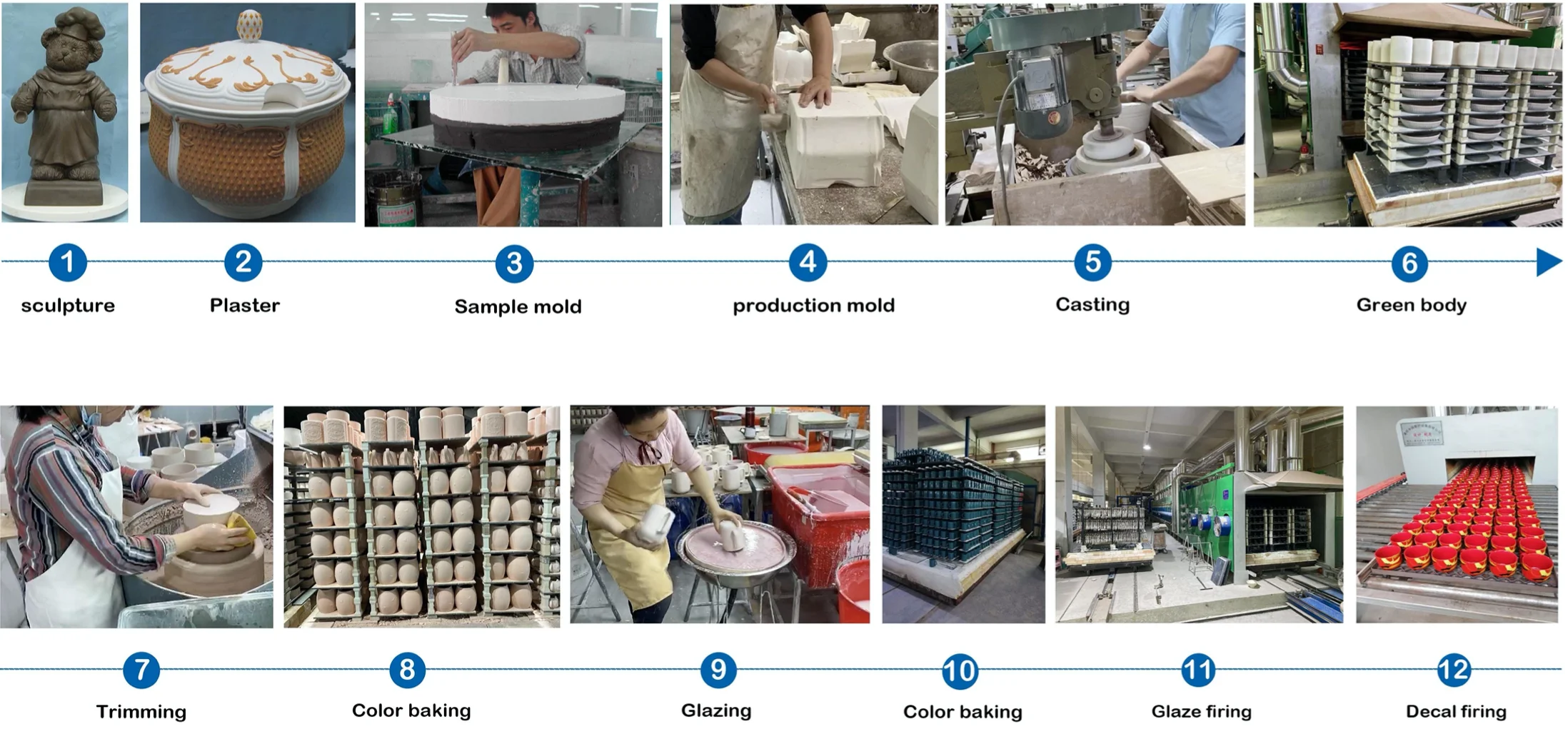 1
sculpture

2
Plaster

3
Sample mold

4
production mold

5
Casting

6
Green body

7
Trimming

8
Color baking

9
Glazing

10
Color baking

11
Glaze firing

12
Decal firing