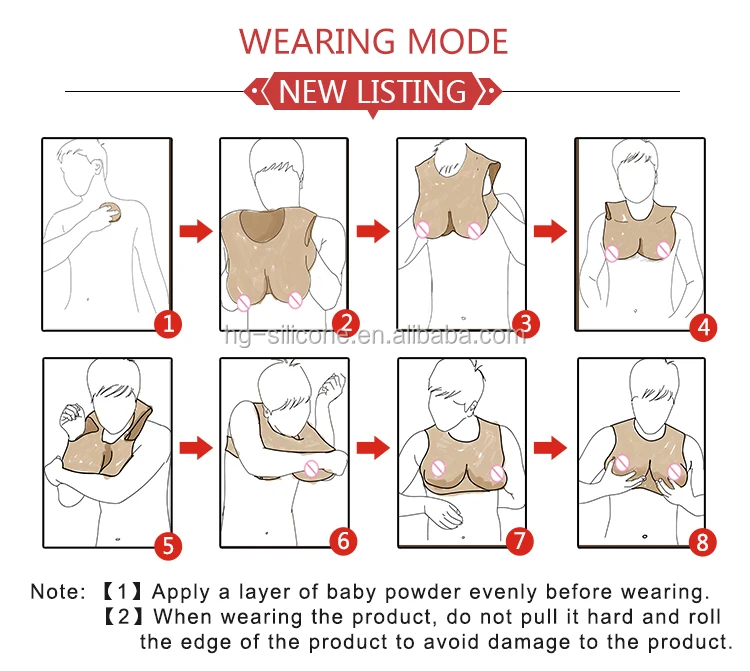 WEARING MODE

NEW LISTING

1

2

3

4

hg-silicone.en.alibaba.com

5

6

7

8

Note: 【1】Apply a layer of baby powder evenly before wearing.
【2】When wearing the product, do not pull it hard and roll the edge of the product to avoid damage to the product.