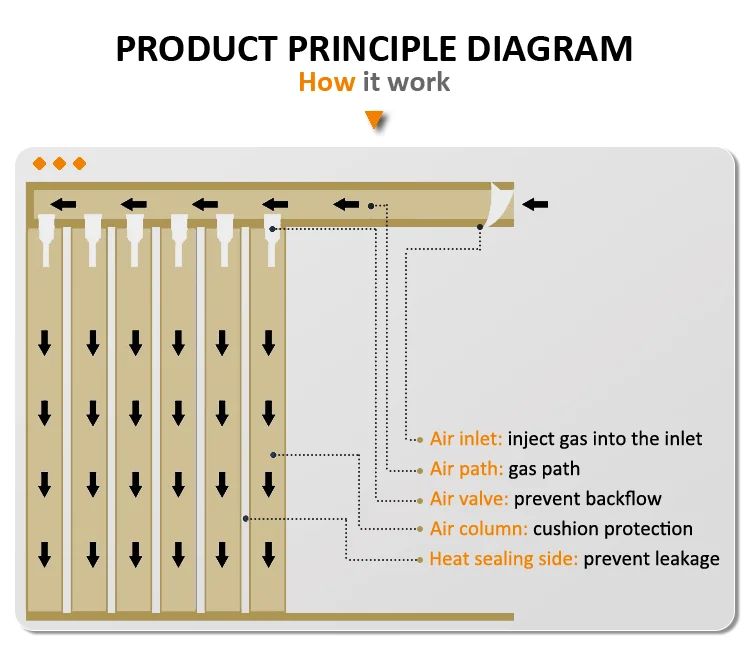 PRODUCT PRINCIPLE DIAGRAM

How it work

Air inlet: inject gas into the inlet
Air path: gas path
Air valve: prevent backflow
Air column: cushion protection
Heat sealing side: prevent leakage