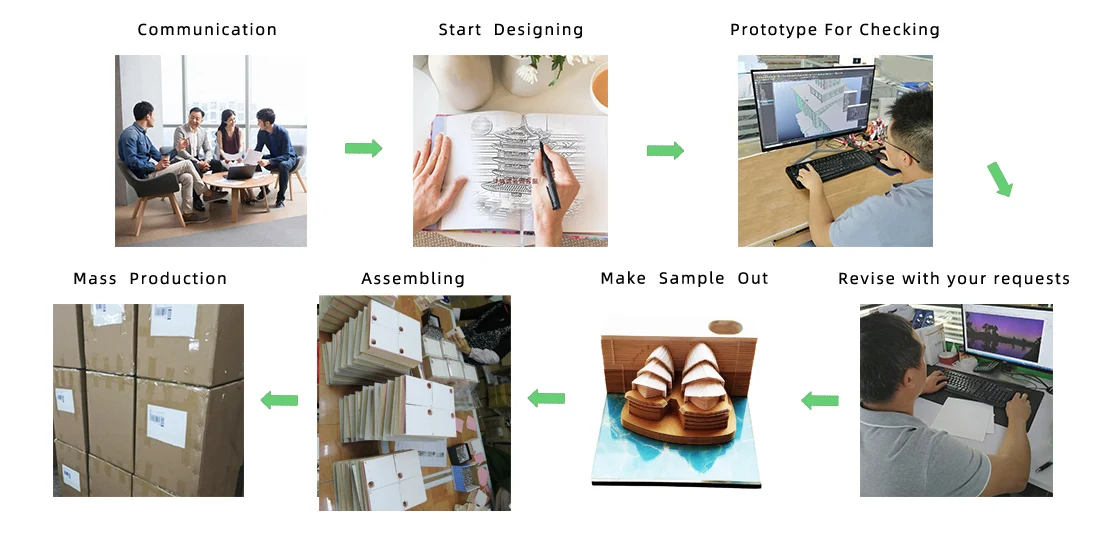 Communication

Start Designing

Prototype For Checking

Revise with your requests

Make Sample Out

Assembling

Mass Production