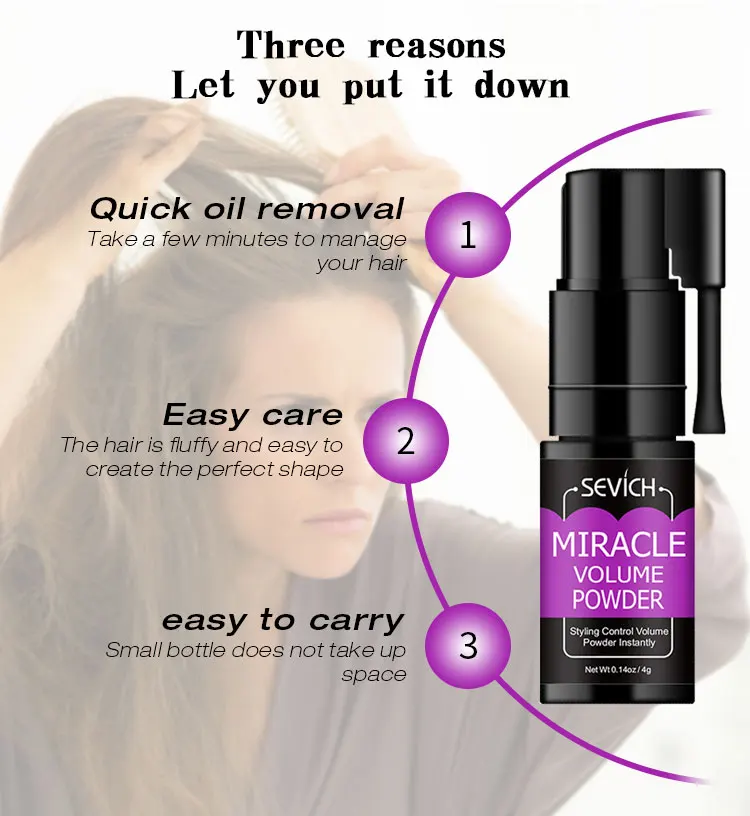 Three reasons
Let you put it down

Quick oil removal
Take a few minutes to manage your hair

1

Easy care
The hair is fluffy and easy to create the perfect shape

2

easy to carry
Small bottle does not take up space

3

SEVICH
MIRACLE
VOLUME
POWDER
Styling Control Volume Powder Instantly
Net Wt 0.14oz / 4g