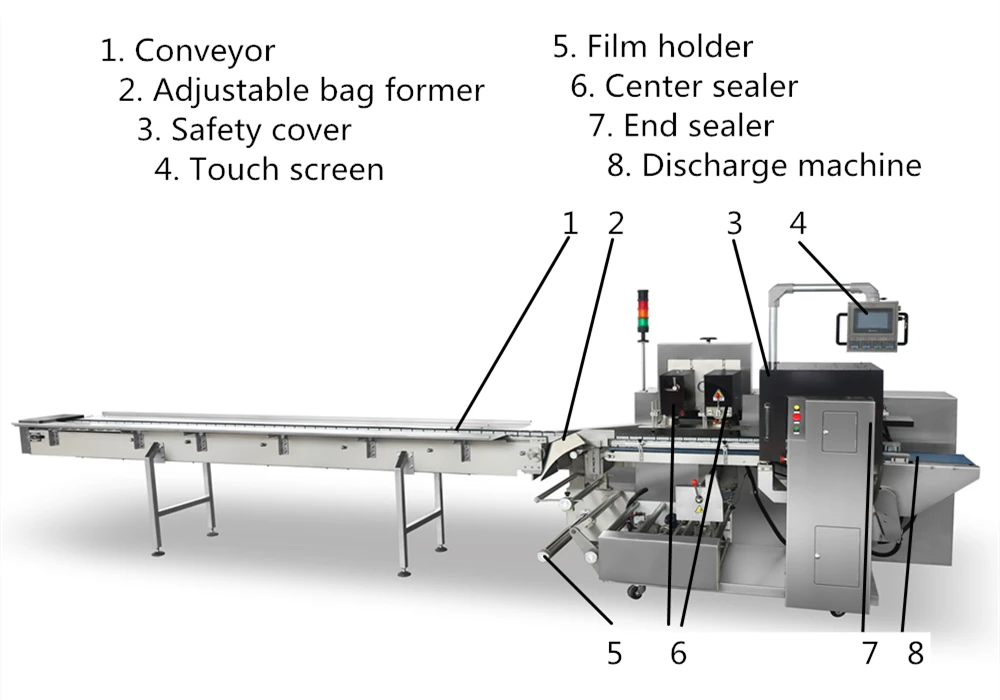 1. Conveyor
2. Adjustable bag former
3. Safety cover
4. Touch screen

5. Film holder
6. Center sealer
7. End sealer
8. Discharge machine

1 2 3 4

5 6 7 8