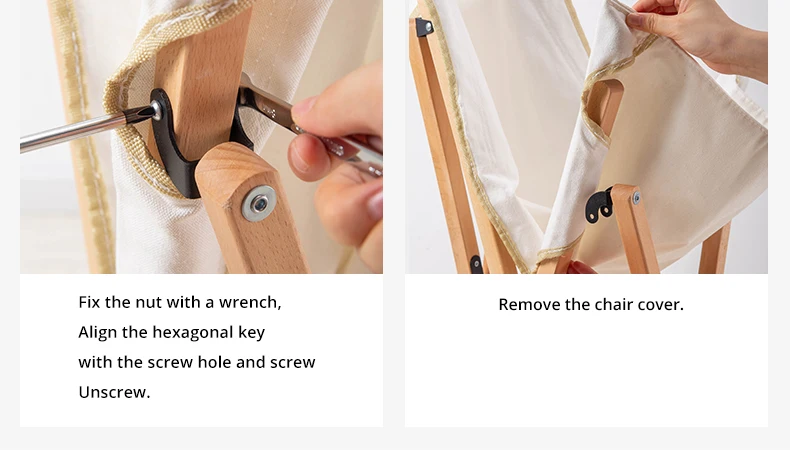 Fix the nut with a wrench,
Align the hexagonal key
with the screw hole and screw
Unscrew.

Remove the chair cover.