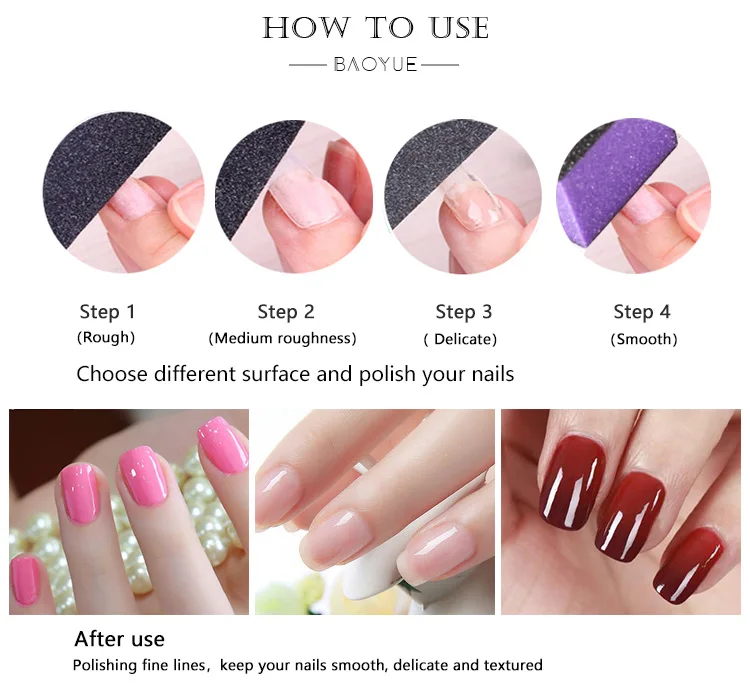 HOW TO USE

BAOYUE

Step 1
(Rough)

Step 2
(Medium roughness)

Step 3
( Delicate)

Step 4
(Smooth)

Choose different surface and polish your nails

After use
Polishing fine lines, keep your nails smooth, delicate and textured