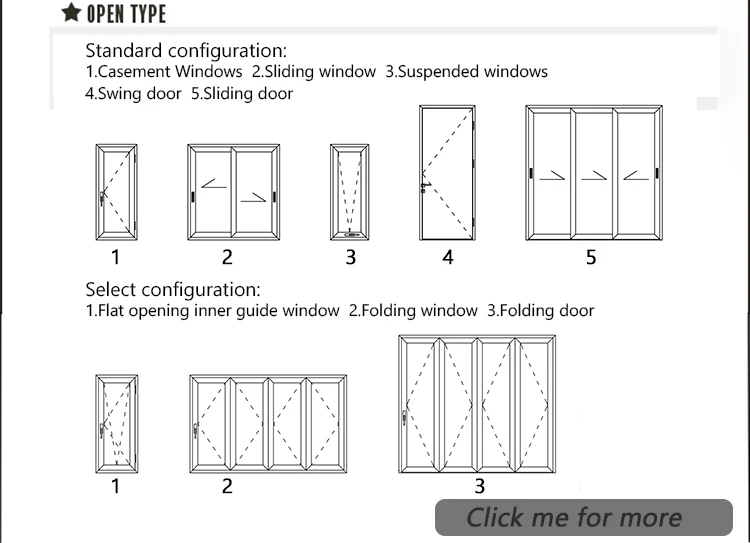 ★ OPEN TYPE

Standard configuration:
1.Casement Windows 2.Sliding window 3.Suspended windows
4.Swing door 5.Sliding door

1 2 3 4 5

Select configuration:
1.Flat opening inner guide window 2.Folding window 3.Folding door

1 2 3

Click me for more