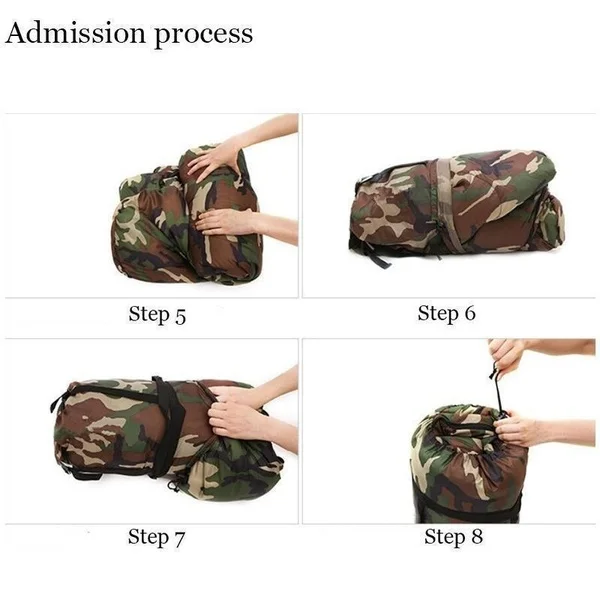 Admission process

Step 5

Step 6

Step 7

Step 8