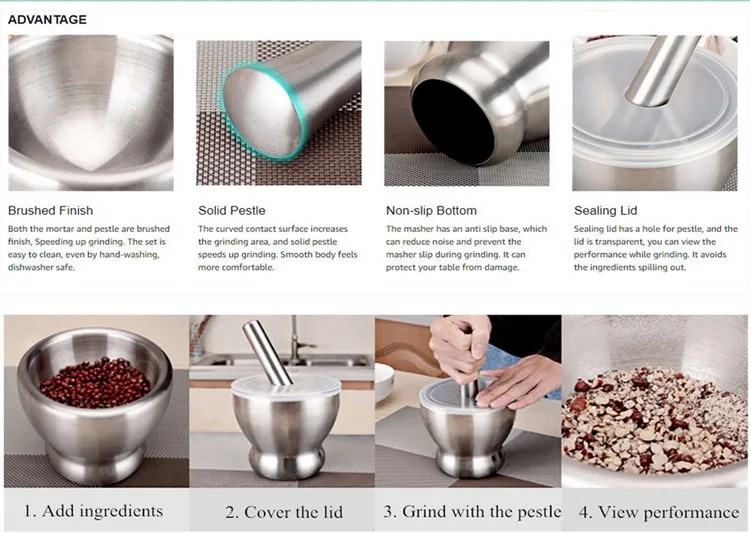 ADVANTAGE

Brushed Finish

Both the mortar and pestle are brushed finish, Speeding up grinding. The set is easy to clean, even by hand-washing, dishwasher safe.

Solid Pestle

The curved contact surface increases the grinding area, and solid pestle speeds up grinding. Smooth body feels more comfortable.

Non-slip Bottom

The masher has an anti slip base, which can reduce noise and prevent the masher slip during grinding. It can protect your table from damage.

Sealing Lid

Sealing lid has a hole for pestle, and the lid is transparent, you can view the performance while grinding. It avoids the ingredients spilling out.

1. Add ingredients

2. Cover the lid

3. Grind with the pestle

4. View performance