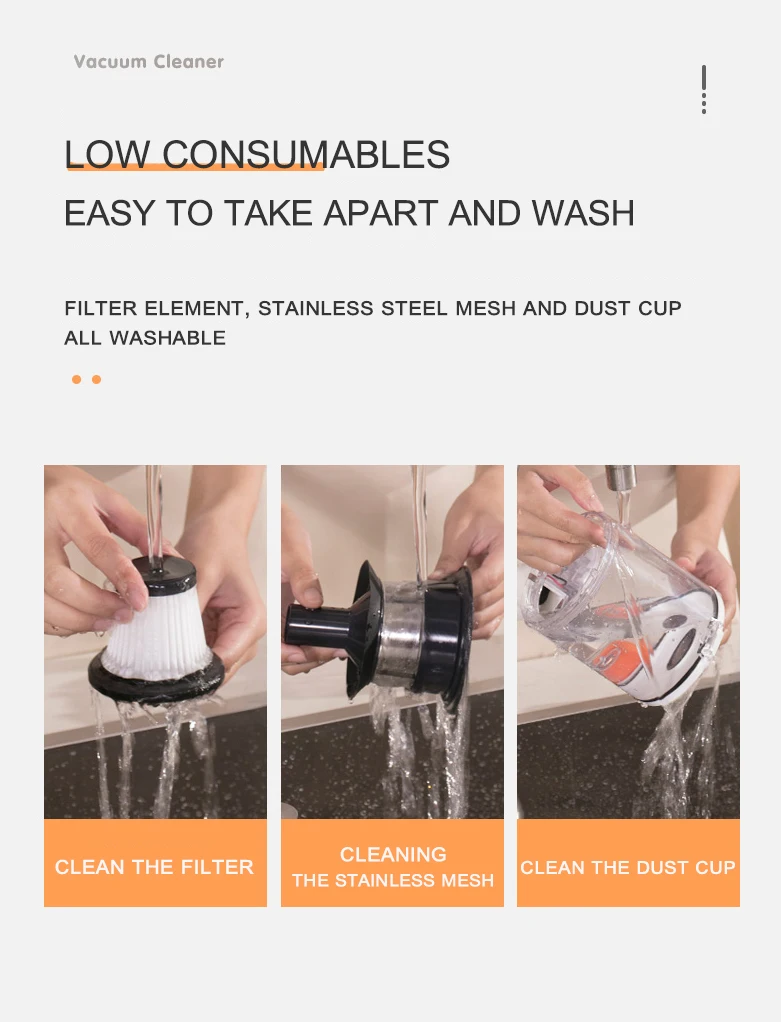 Vacuum Cleaner

LOW CONSUMABLES

EASY TO TAKE APART AND WASH

FILTER ELEMENT, STAINLESS STEEL MESH AND DUST CUP ALL WASHABLE

CLEAN THE FILTER

CLEANING
THE STAINLESS MESH

CLEAN THE DUST CUP