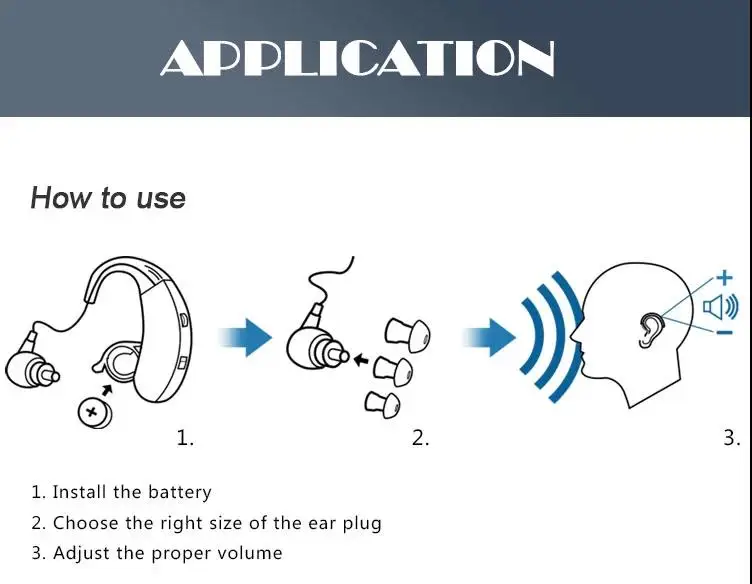 APPLICATION

How to use

+

-

1.

2.

3.

1. Install the battery
2. Choose the right size of the ear plug
3. Adjust the proper volume