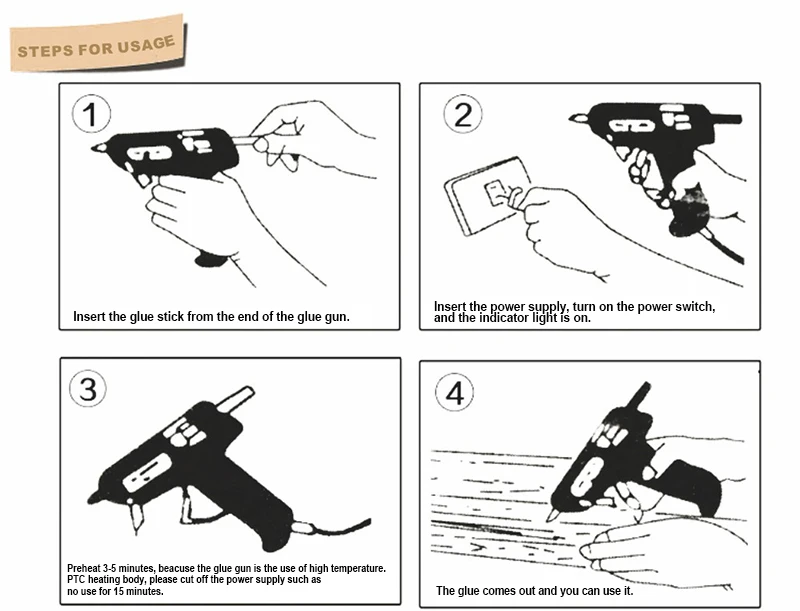 STEPS FOR USAGE

1
Insert the glue stick from the end of the glue gun.

2
Insert the power supply, turn on the power switch, and the indicator light is on.

3
Preheat 3-5 minutes, beacuse the glue gun is the use of high temperature. PTC heating body, please cut off the power supply such as no use for 15 minutes.

4
The glue comes out and you can use it.