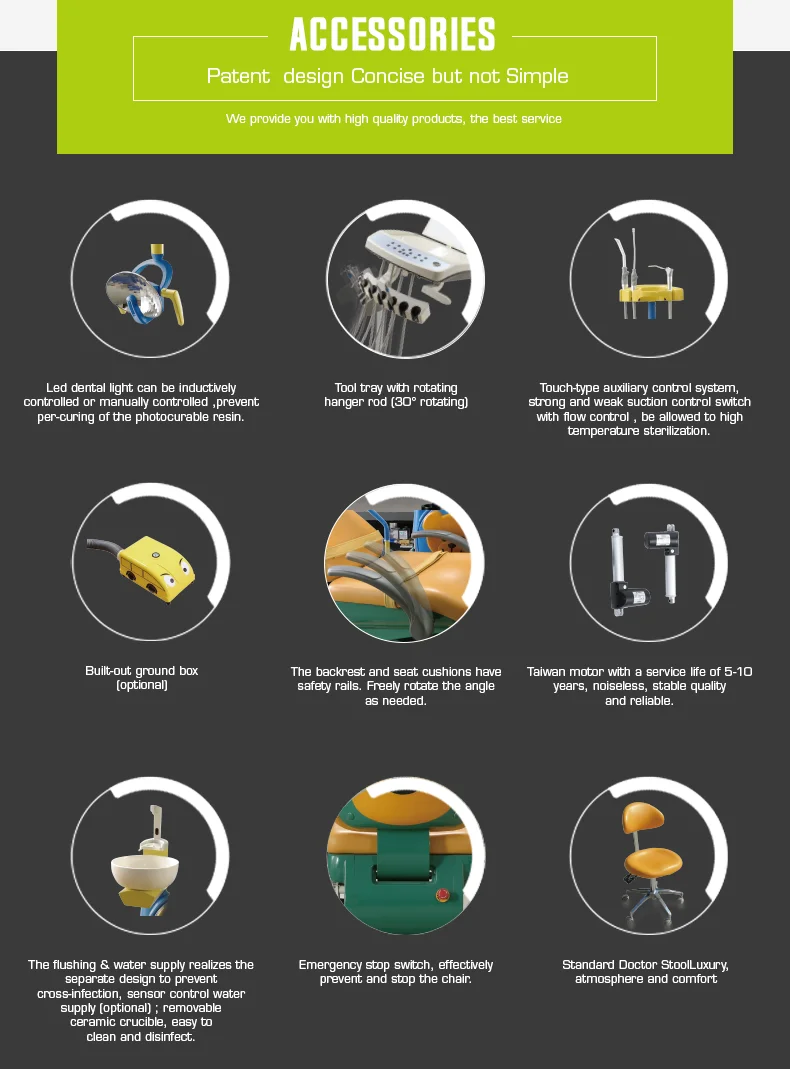 ACCESSORIES

Patent  design Concise but not Simple

We provide you with high quality products, the best service

Led dental light can be inductively controlled or manually controlled ,prevent per-curing of the photocurable resin.

Tool tray with rotating hanger rod (30° rotating)

Touch-type auxiliary control system, strong and weak suction control switch with flow control , be allowed to high temperature sterilization.

Built-out ground box (optional)

The backrest and seat cushions have safety rails. Freely rotate the angle as needed.

Taiwan motor with a service life of 5-10 years, noiseless, stable quality and reliable.

The flushing & water supply realizes the separate design to prevent cross-infection, sensor control water supply (optional) ; removable ceramic crucible, easy to clean and disinfect.

Emergency stop switch, effectively prevent and stop the chair.

Standard Doctor StoolLuxury, atmosphere and comfort