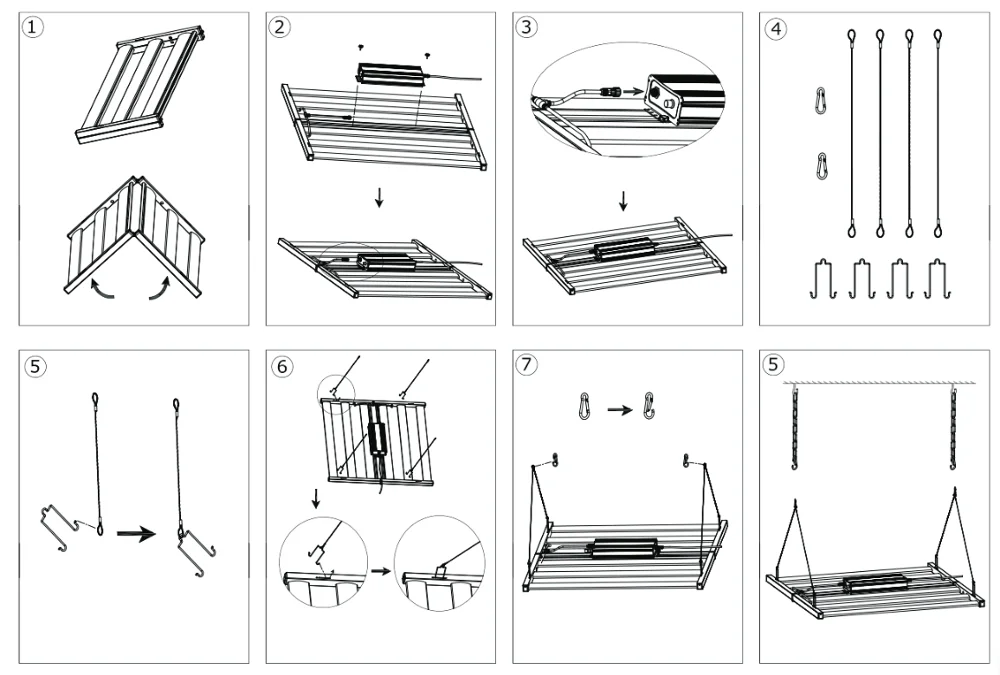 1

2

3

4

5

6

7

5