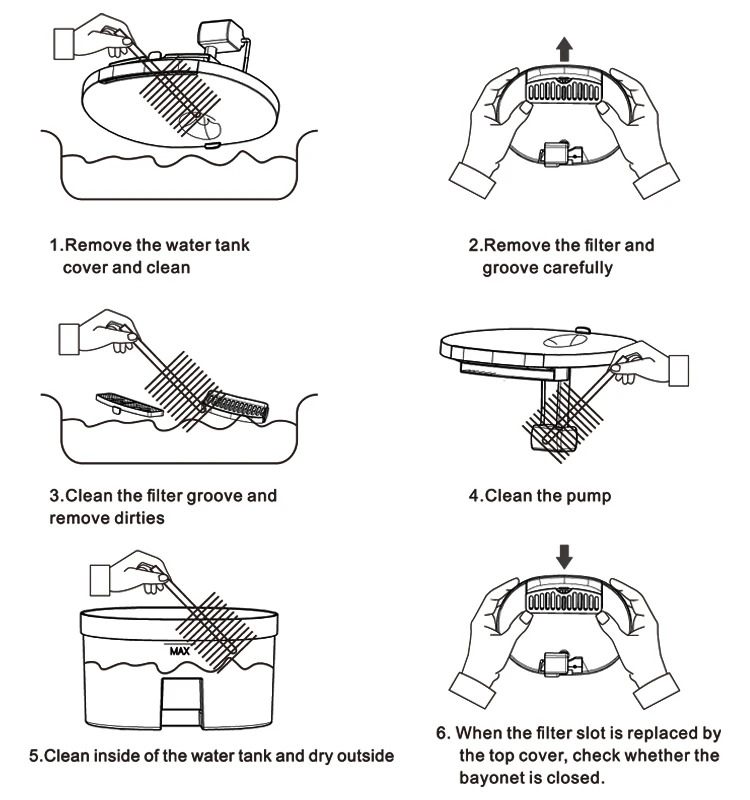 1.Remove the water tank cover and clean

2.Remove the filter and groove carefully

3.Clean the filter groove and remove dirties

4.Clean the pump

MAX

5.Clean inside of the water tank and dry outside

6. When the filter slot is replaced by the top cover, check whether the bayonet is closed.