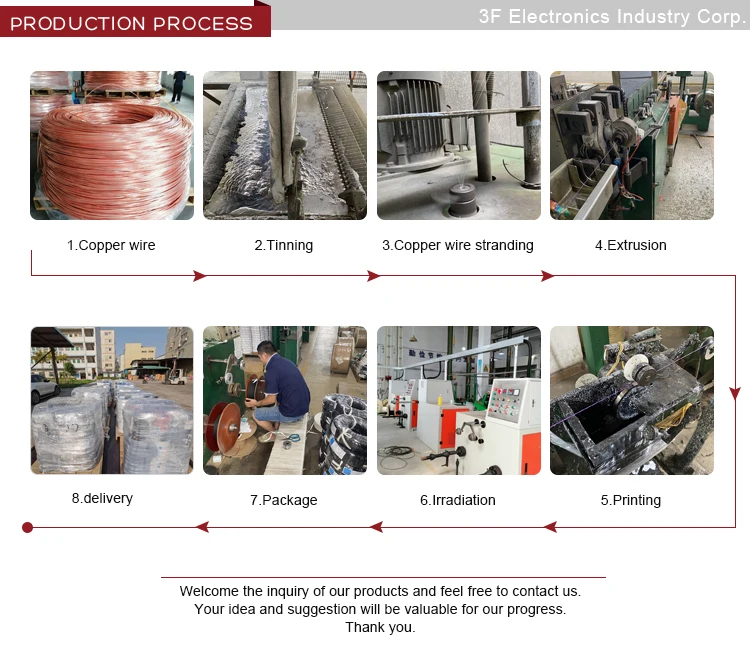 PRODUCTION PROCESS

3F Electronics Industry Corp.

1.Copper wire

2.Tinning

3.Copper wire stranding

4.Extrusion

8.delivery

7.Package

6.Irradiation

5.Printing

Welcome the inquiry of our products and feel free to contact us.
Your idea and suggestion will be valuable for our progress.
Thank you.