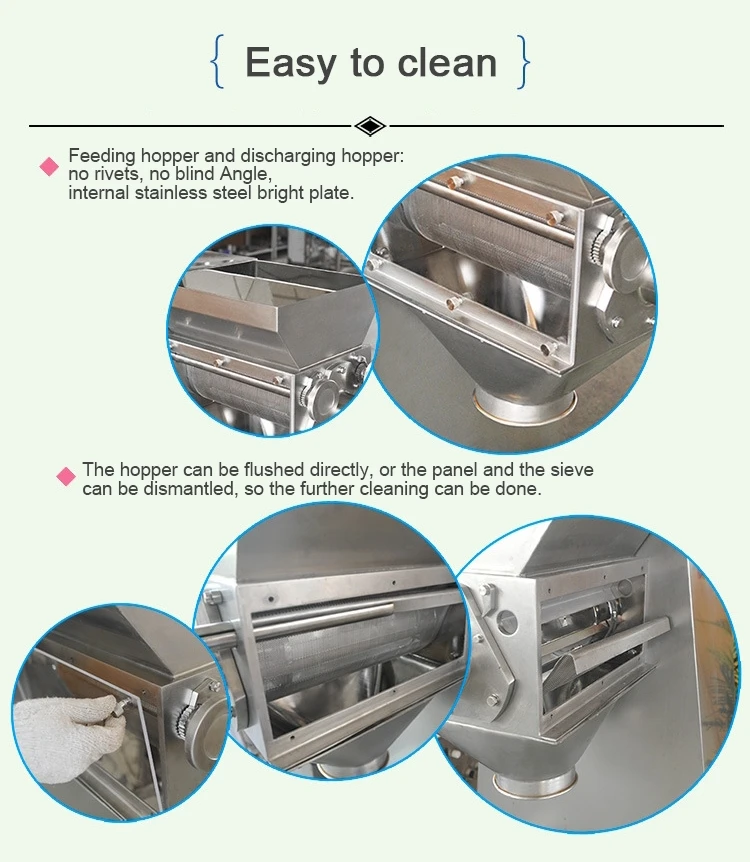 { Easy to clean }

Feeding hopper and discharging hopper: no rivets, no blind Angle, internal stainless steel bright plate.

The hopper can be flushed directly, or the panel and the sieve can be dismantled, so the further cleaning can be done.