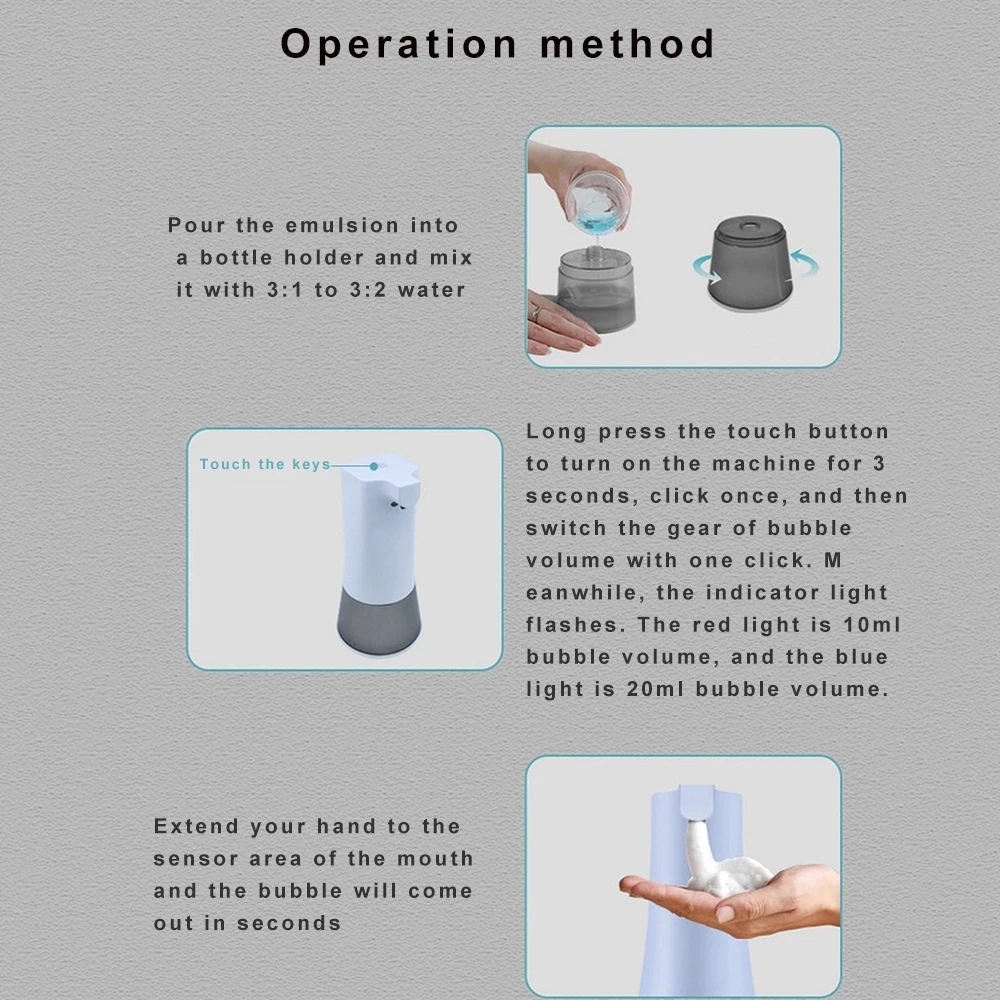 Operation method

Pour the emulsion into a bottle holder and mix it with 3:1 to 3:2 water

Touch the keys

Long press the touch button to turn on the machine for 3 seconds, click once, and then switch the gear of bubble volume with one click. M eanwhile, the indicator light flashes. The red light is 10ml bubble volume, and the blue light is 20ml bubble volume.

Extend your hand to the sensor area of the mouth and the bubble will come out in seconds