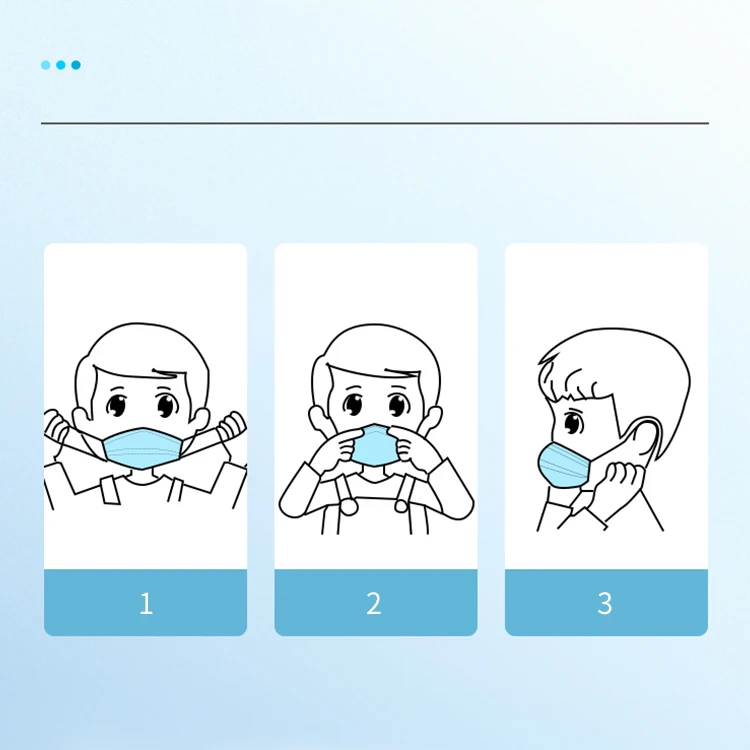 1

2

3