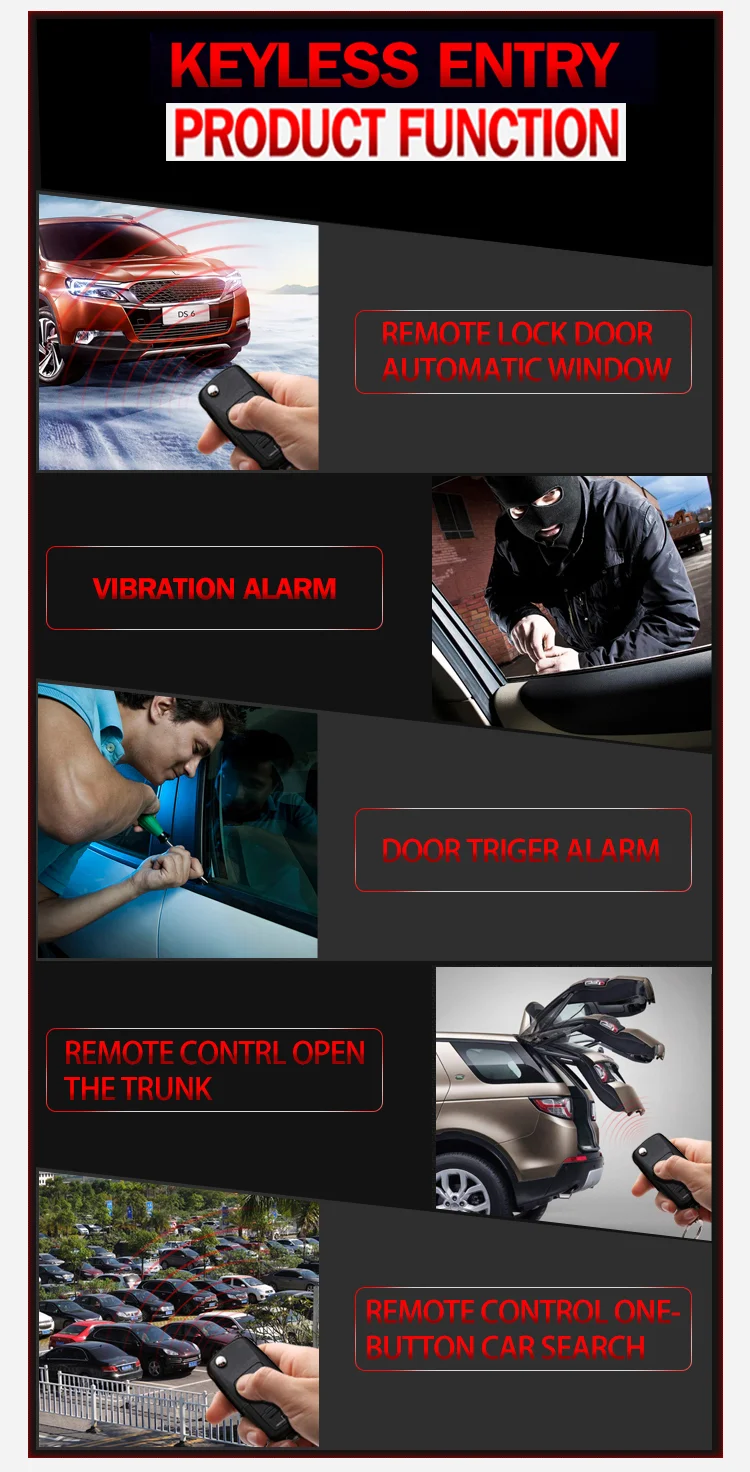 KEYLESS ENTRY
PRODUCT FUNCTION

DS 6

REMOTE LOCK DOOR AUTOMATIC WINDOW

VIBRATION ALARM

DOOR TRIGER ALARM

REMOTE CONTRL OPEN THE TRUNK

REMOTE CONTROL ONE-BUTTON CAR SEARCH