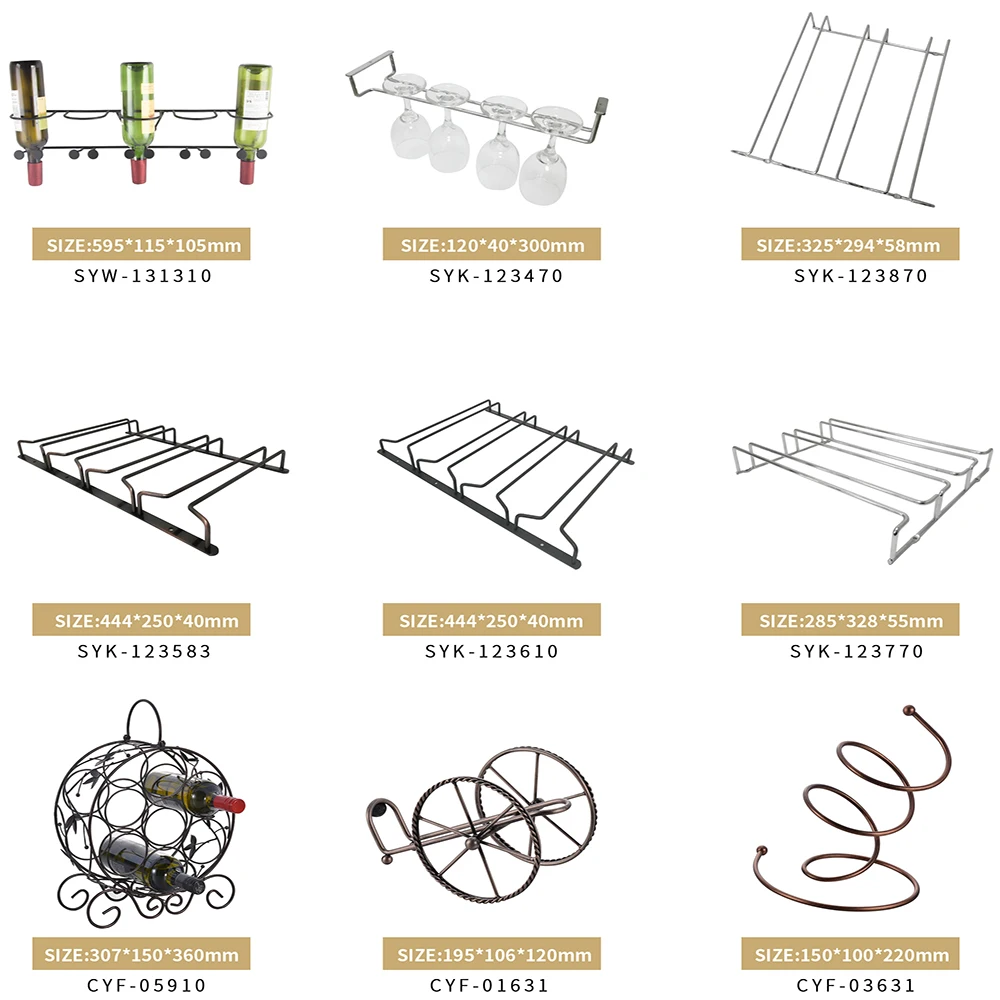 SIZE:595*115*105mm
SYW-131310

SIZE:120*40*300mm
SYK-123470

SIZE:325*294*58mm
SYK-123870

SIZE:444*250*40mm
SYK-123583

SIZE:444*250*40mm
SYK-123610

SIZE:285*328*55mm
SYK-123770

SIZE:307*150*360mm
CYF-05910

SIZE:195*106*120mm
CYF-01631

SIZE:150*100*220mm
CYF-03631