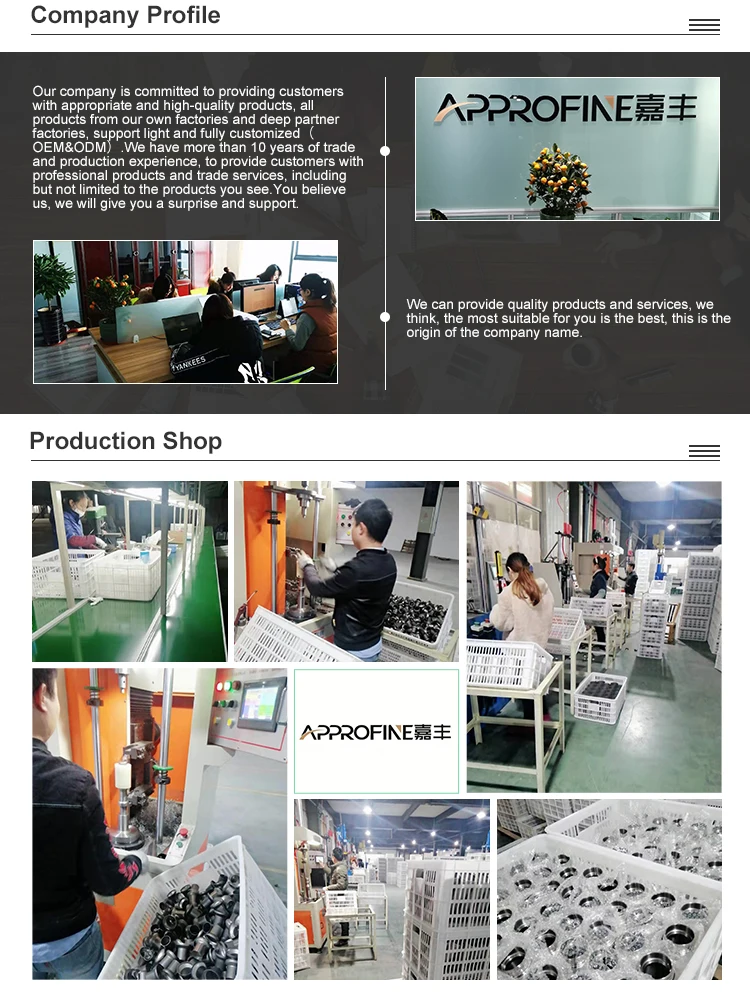 Company Profile

Our company is committed to providing customers with appropriate and high-quality products, all products from our own factories and deep partner factories, support light and fully customized（OEM&ODM）.We have more than 10 years of trade and production experience, to provide customers with professional products and trade services, including but not limited to the products you see.You believe us, we will give you a surprise and support.

APPROFINE嘉丰

YANKEES

We can provide quality products and services, we think, the most suitable for you is the best, this is the origin of the company name.

Production Shop

APPROFINE嘉丰